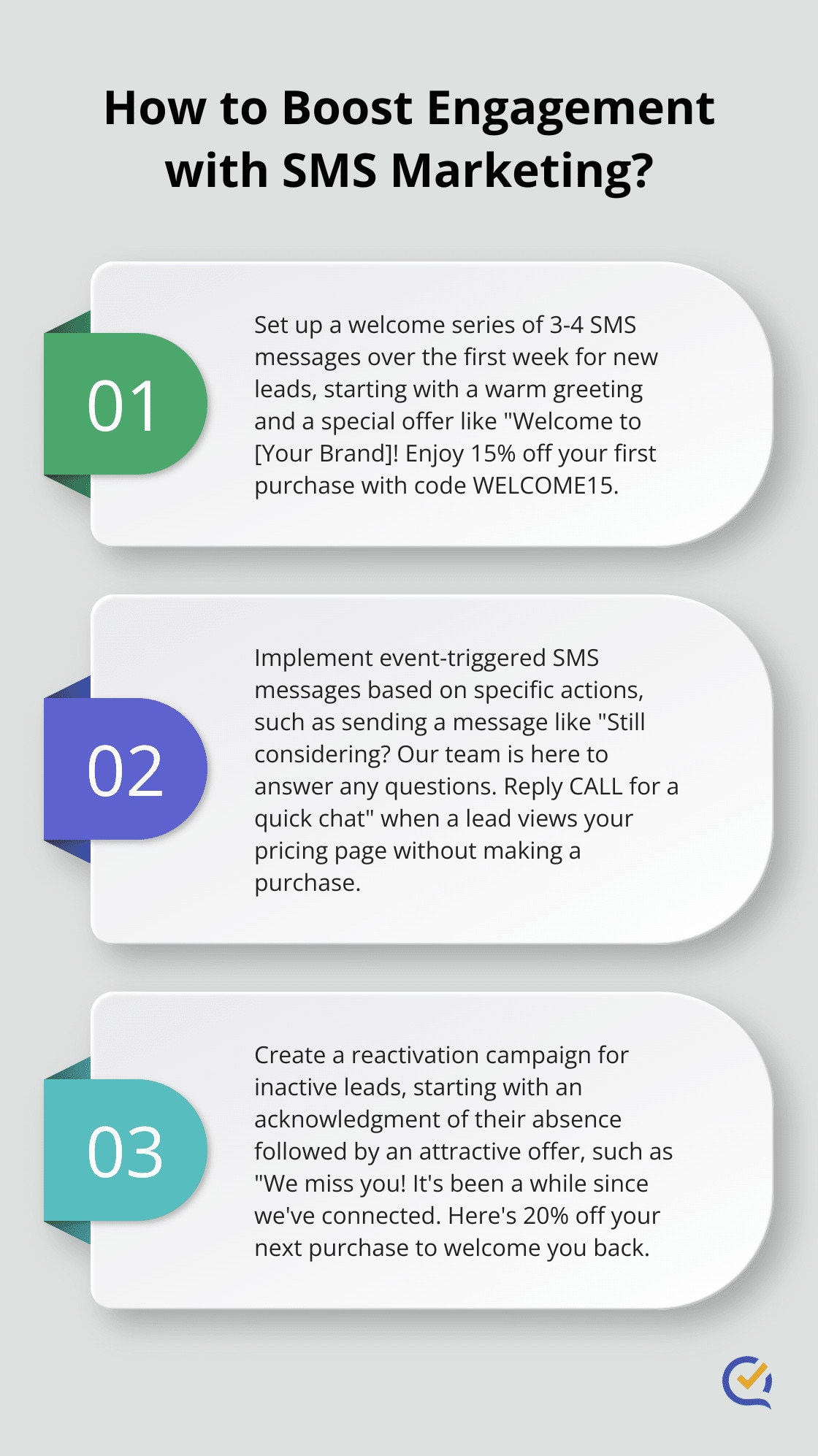 How to Boost Engagement with SMS Marketing?

01

Set up a welcome series of 3-4 SMS messages over the first week for new leads, starting with a warm greeting and a special offer like "Welcome to [Your Brand]! Enjoy 15% off your first purchase with code WELCOME15.

02

Implement event-triggered SMS messages based on specific actions, such as sending a message like "Still considering? Our team is here to answer any questions. Reply CALL for a quick chat" when a lead views your pricing page without making a purchase.

03

Create a reactivation campaign for inactive leads, starting with an acknowledgment of their absence followed by an attractive offer, such as "We miss you! It's been a while since we've connected. Here's 20% off your next purchase to welcome you back.