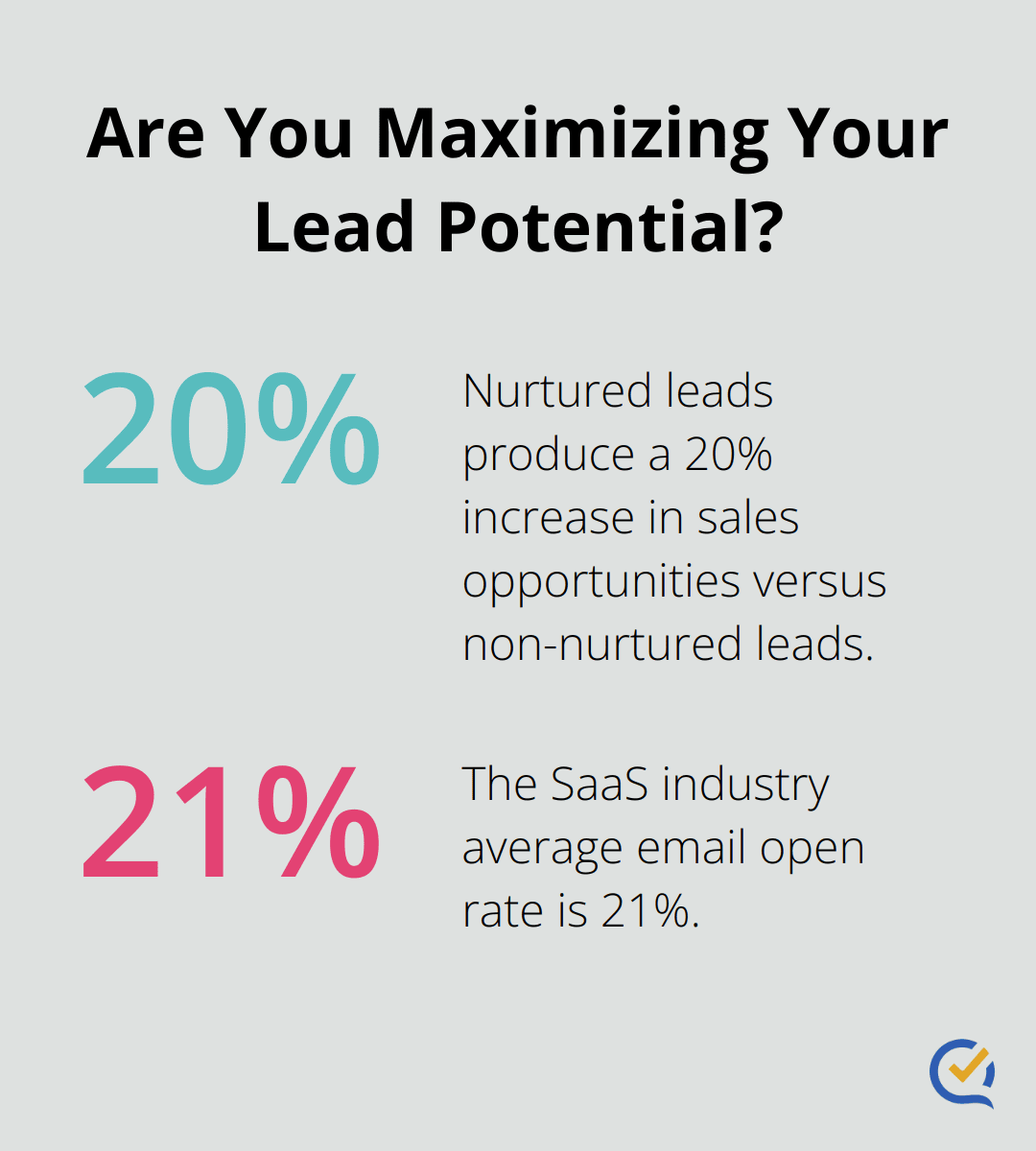 Are You Maximizing Your Lead Potential?

20%

Nurtured leads produce a 20% increase in sales opportunities versus non-nurtured leads.

21%

The SaaS industry average email open rate is 21%.