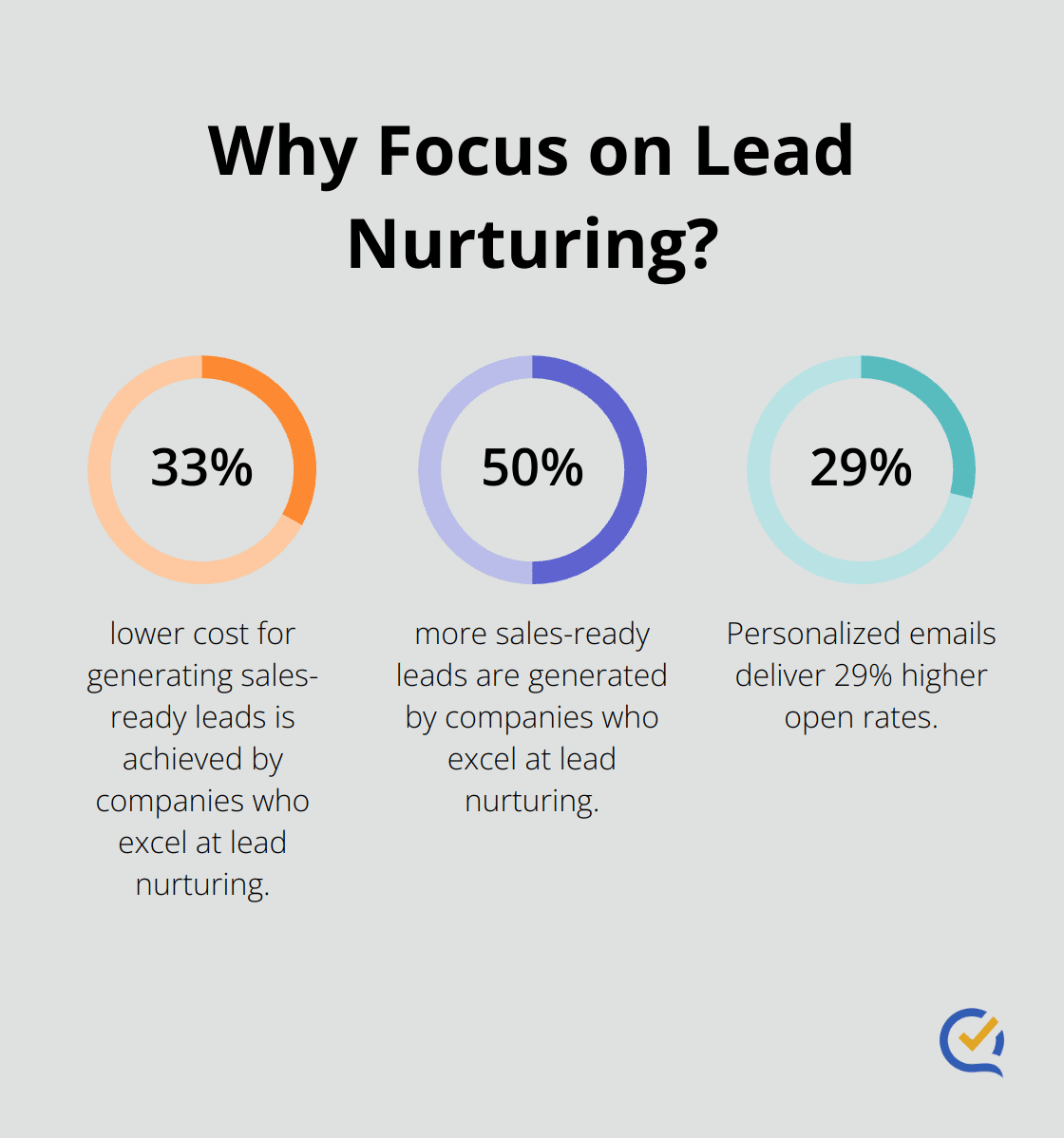 Why Focus on Lead Nurturing?

33%

lower cost for generating sales-ready leads is achieved by companies who excel at lead nurturing.

50%

more sales-ready leads are generated by companies who excel at lead nurturing.

29%

Personalized emails deliver 29% higher open rates.