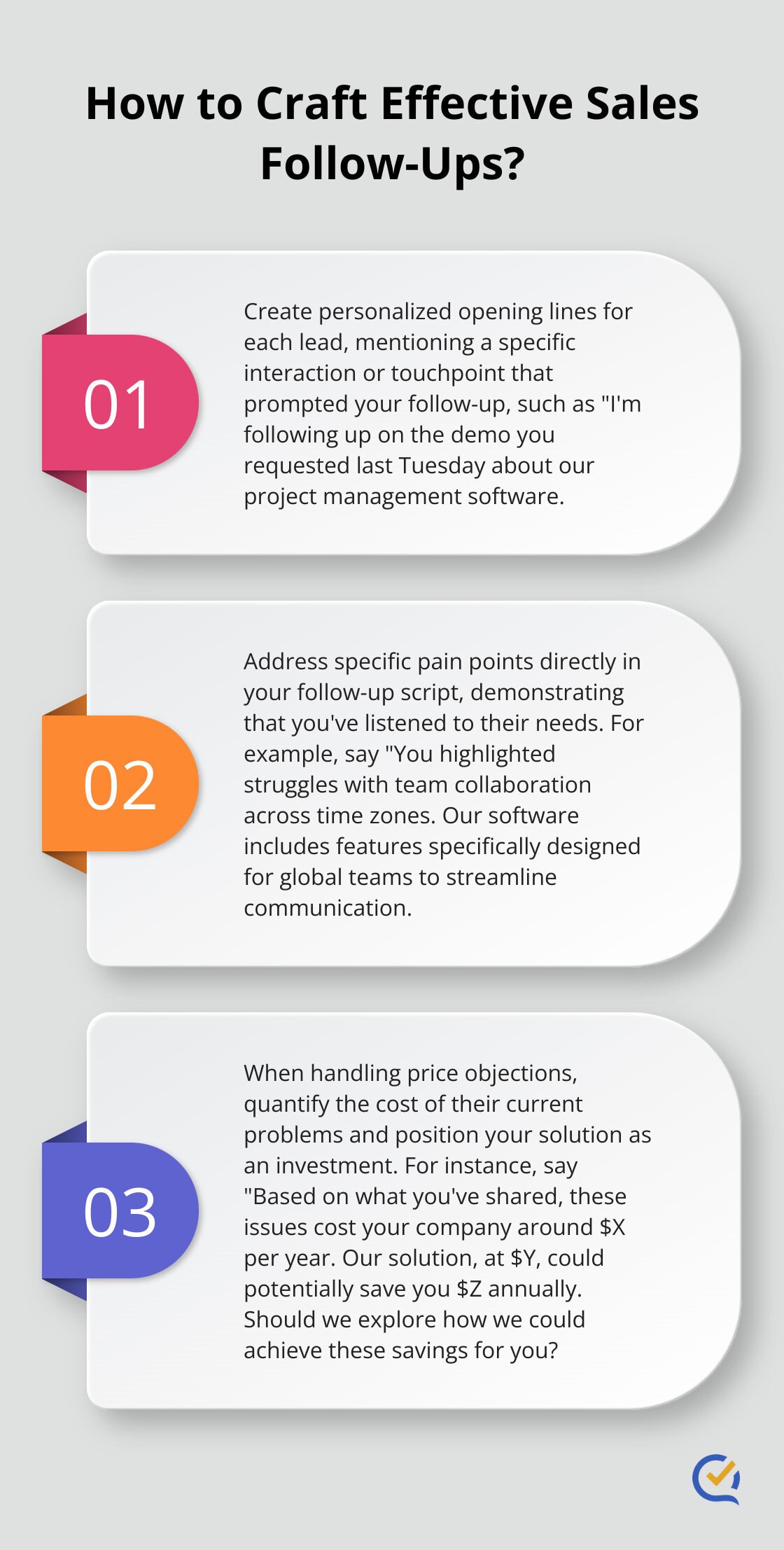 How to Craft Effective Sales Follow-Ups?

01

Create personalized opening lines for each lead, mentioning a specific interaction or touchpoint that prompted your follow-up, such as "I'm following up on the demo you requested last Tuesday about our project management software.

02

Address specific pain points directly in your follow-up script, demonstrating that you've listened to their needs. For example, say "You highlighted struggles with team collaboration across time zones. Our software includes features specifically designed for global teams to streamline communication.

03

When handling price objections, quantify the cost of their current problems and position your solution as an investment. For instance, say "Based on what you've shared, these issues cost your company around \$X per year. Our solution, at \$Y, could potentially save you \$Z annually. Should we explore how we could achieve these savings for you?