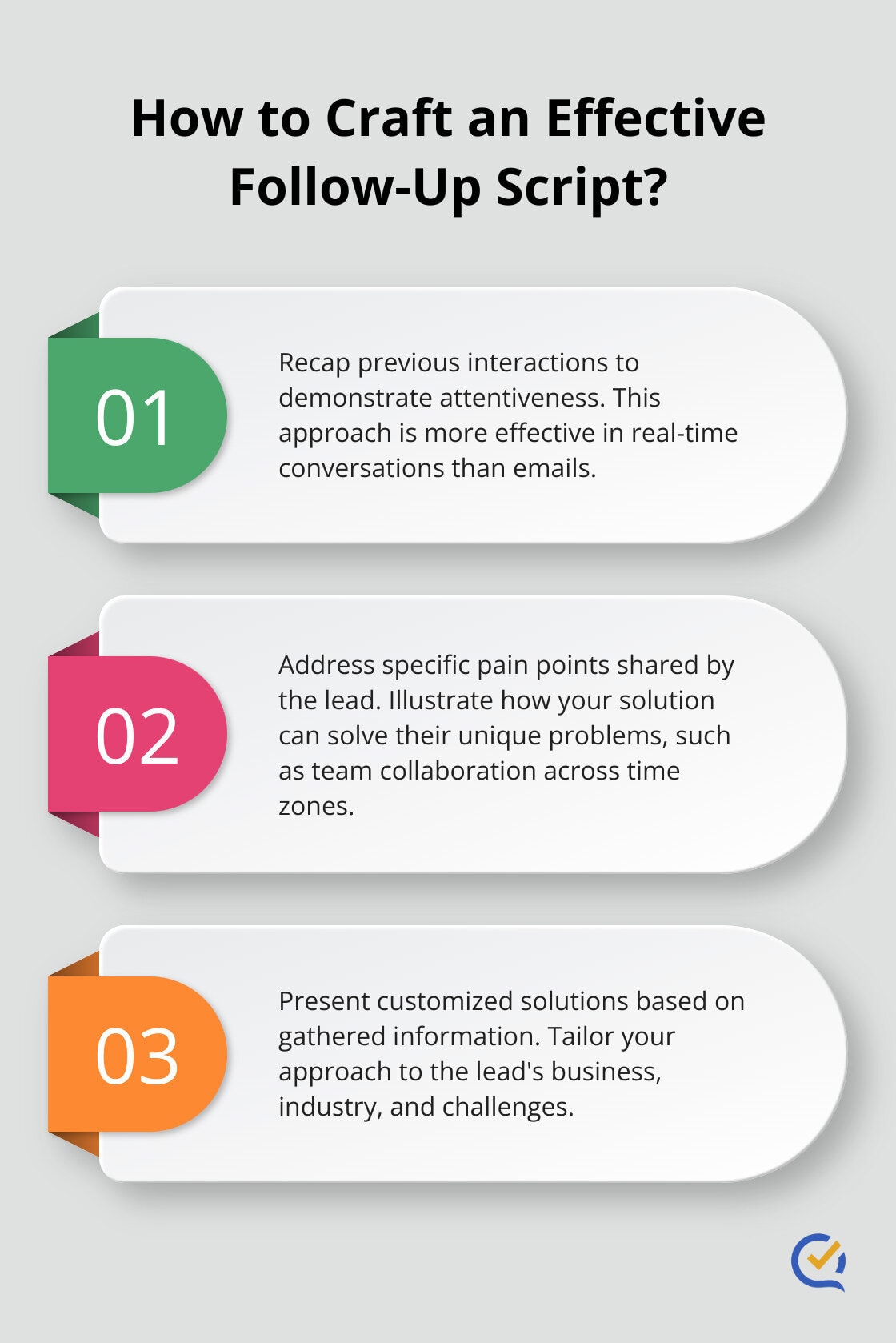 How to Craft an Effective Follow-Up Script?

01

Recap previous interactions to demonstrate attentiveness. This approach is more effective in real-time conversations than emails.

02

Address specific pain points shared by the lead. Illustrate how your solution can solve their unique problems, such as team collaboration across time zones.

03

Present customized solutions based on gathered information. Tailor your approach to the lead's business, industry, and challenges.