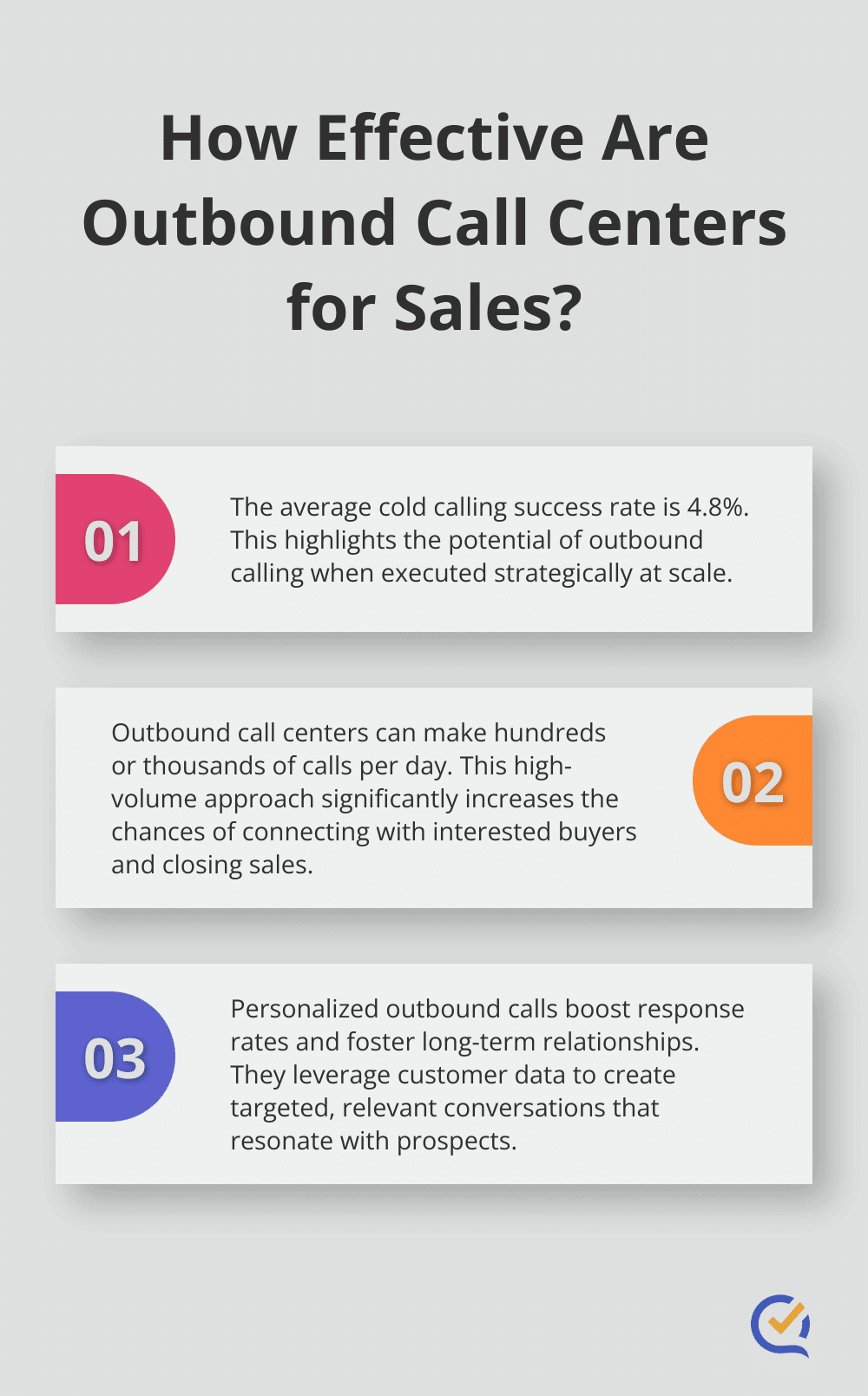 How Effective Are Outbound Call Centers for Sales?

01

The average cold calling success rate is 4.8%. This highlights the potential of outbound calling when executed strategically at scale.

Outbound call centers can make hundreds or thousands of calls per day. This high-volume approach significantly increases the chances of connecting with interested buyers and closing sales.

02

03

Personalized outbound calls boost response rates and foster long-term relationships. They leverage customer data to create targeted, relevant conversations that resonate with prospects.