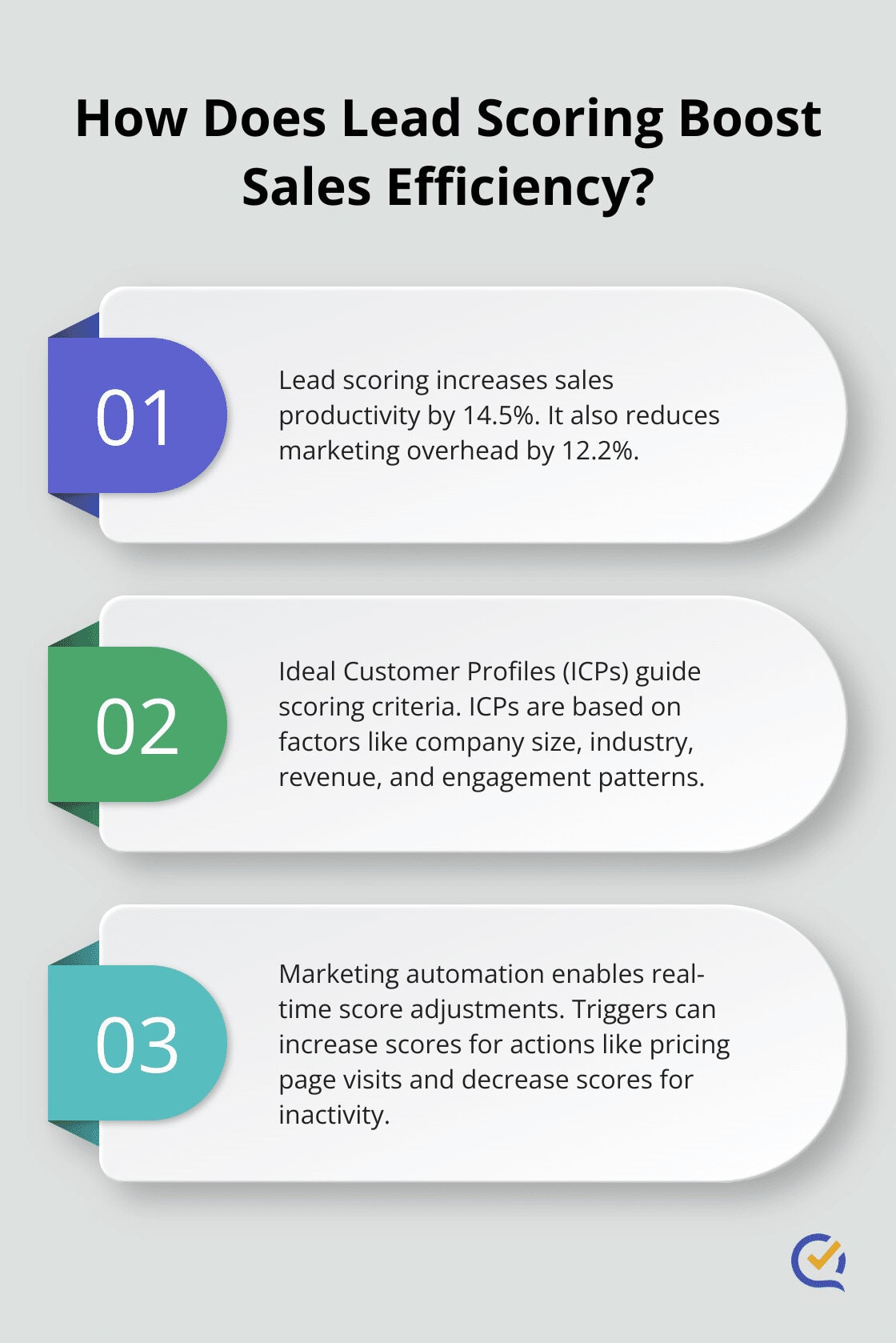 How Does Lead Scoring Boost Sales Efficiency?

01

Lead scoring increases sales productivity by 14.5%. It also reduces marketing overhead by 12.2%.

02

Ideal Customer Profiles (ICPs) guide scoring criteria. ICPs are based on factors like company size, industry, revenue, and engagement patterns.

03

Marketing automation enables real-time score adjustments. Triggers can increase scores for actions like pricing page visits and decrease scores for inactivity.