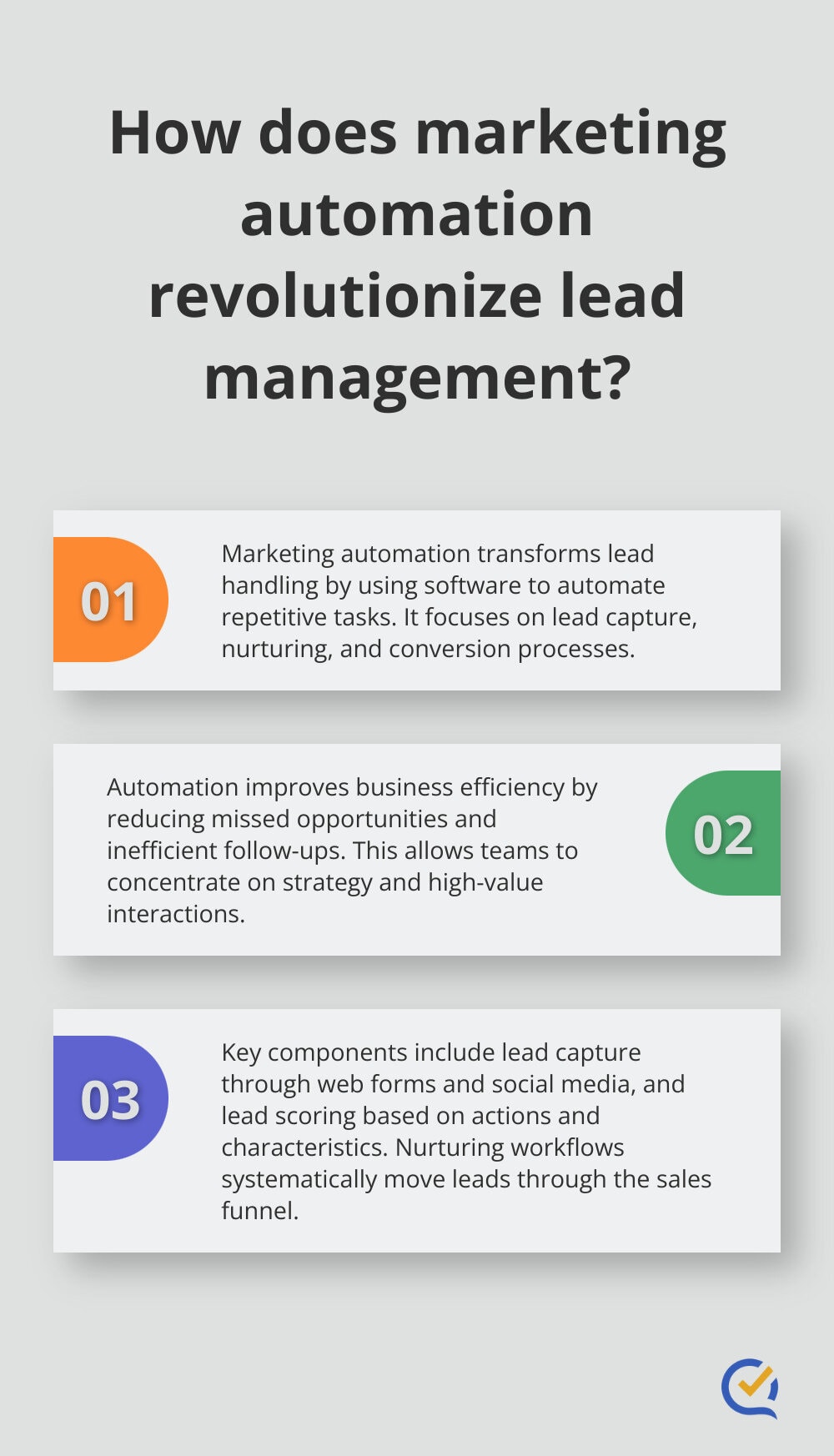 How does marketing automation revolutionize lead management?

01

Marketing automation transforms lead handling by using software to automate repetitive tasks. It focuses on lead capture, nurturing, and conversion processes.

Automation improves business efficiency by reducing missed opportunities and inefficient follow-ups. This allows teams to concentrate on strategy and high-value interactions.

02

03

Key components include lead capture through web forms and social media, and lead scoring based on actions and characteristics. Nurturing workflows systematically move leads through the sales funnel.