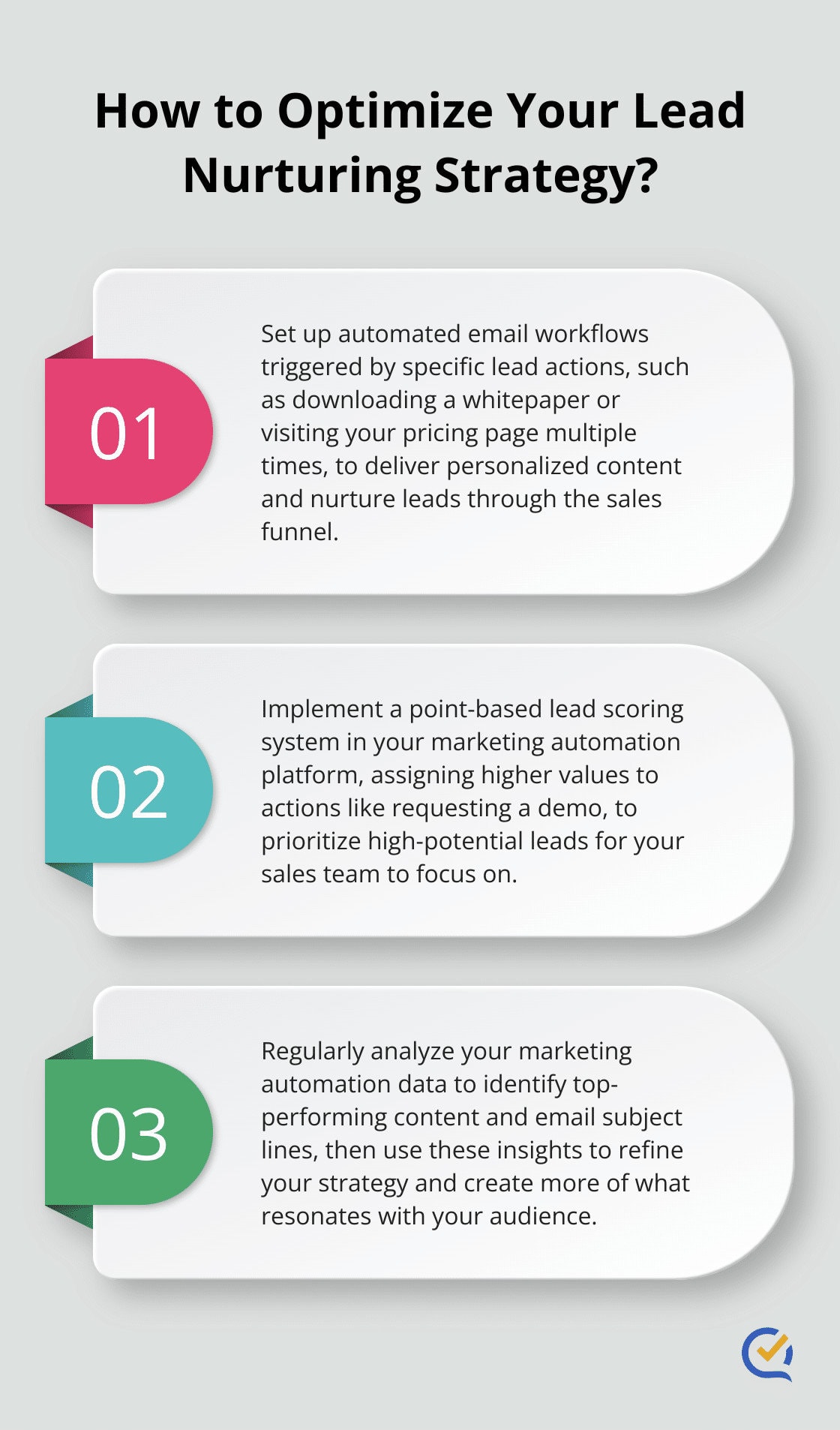 How to Optimize Your Lead Nurturing Strategy?

01

Set up automated email workflows triggered by specific lead actions, such as downloading a whitepaper or visiting your pricing page multiple times, to deliver personalized content and nurture leads through the sales funnel.

02

Implement a point-based lead scoring system in your marketing automation platform, assigning higher values to actions like requesting a demo, to prioritize high-potential leads for your sales team to focus on.

03

Regularly analyze your marketing automation data to identify top-performing content and email subject lines, then use these insights to refine your strategy and create more of what resonates with your audience.