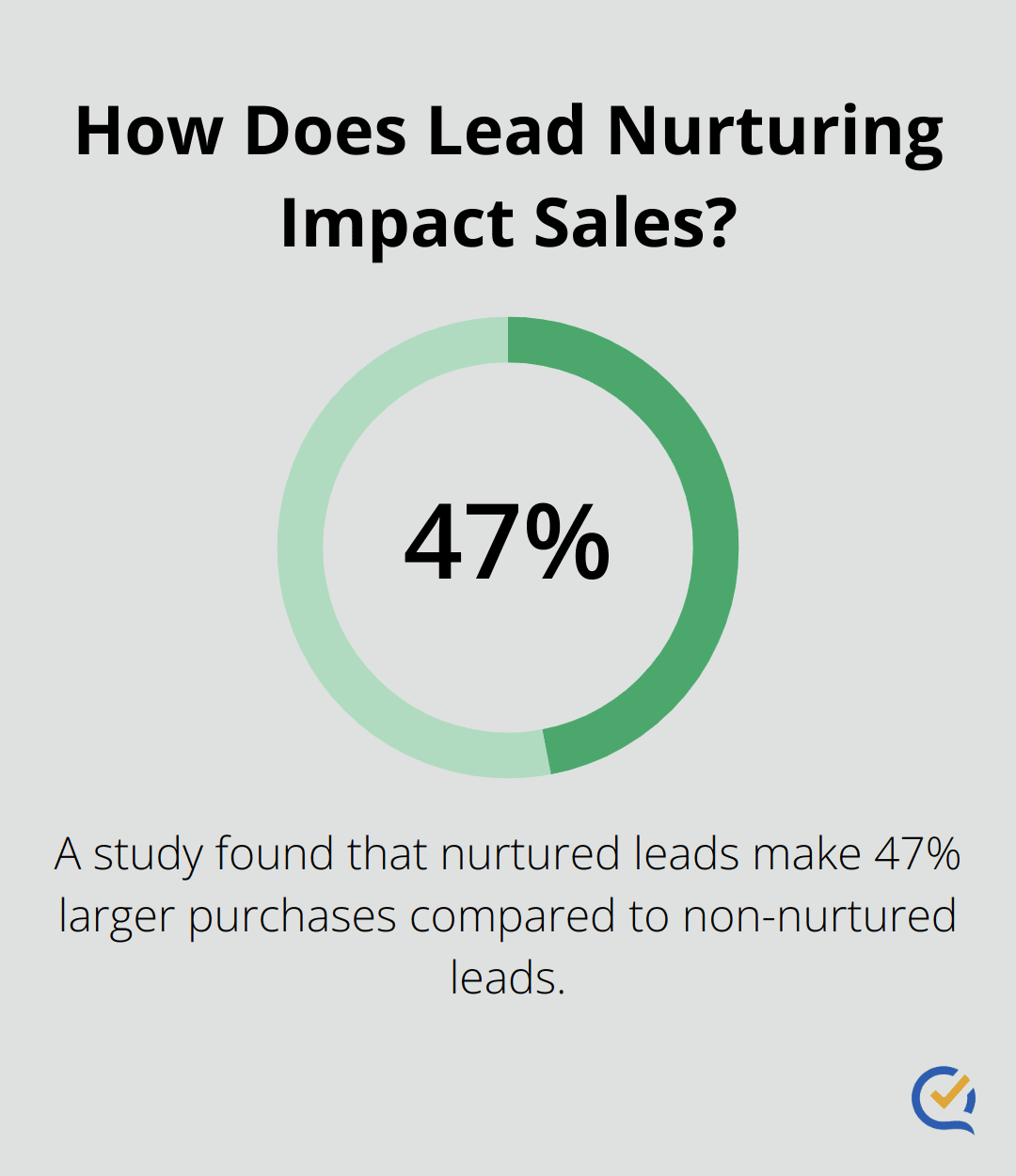 How Does Lead Nurturing Impact Sales?

47%

A study found that nurtured leads make 47% larger purchases compared to non-nurtured leads.