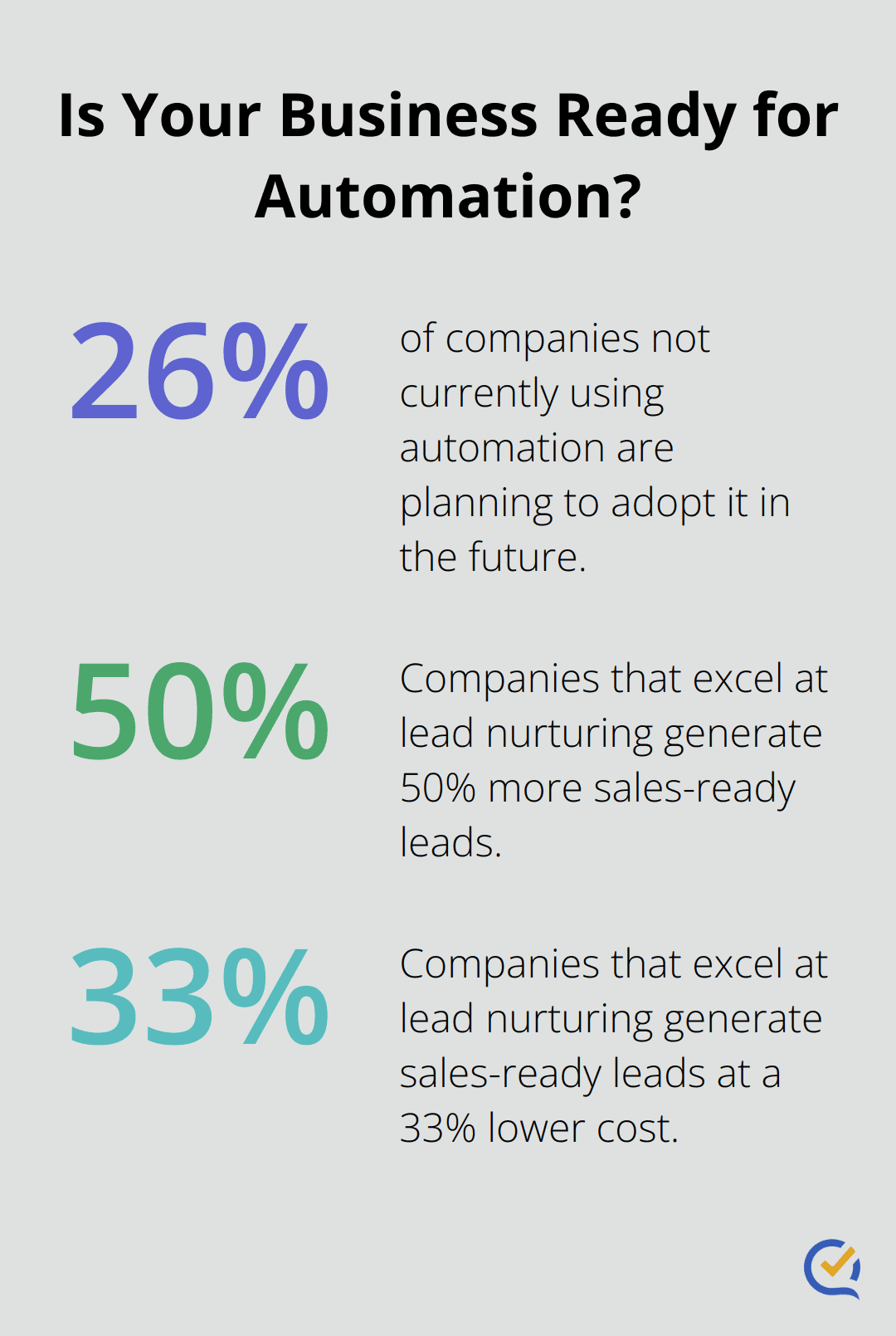 Is Your Business Ready for Automation?

26%

of companies not currently using automation are planning to adopt it in the future.

50%

Companies that excel at lead nurturing generate 50% more sales-ready leads.

33%

Companies that excel at lead nurturing generate sales-ready leads at a 33% lower cost.