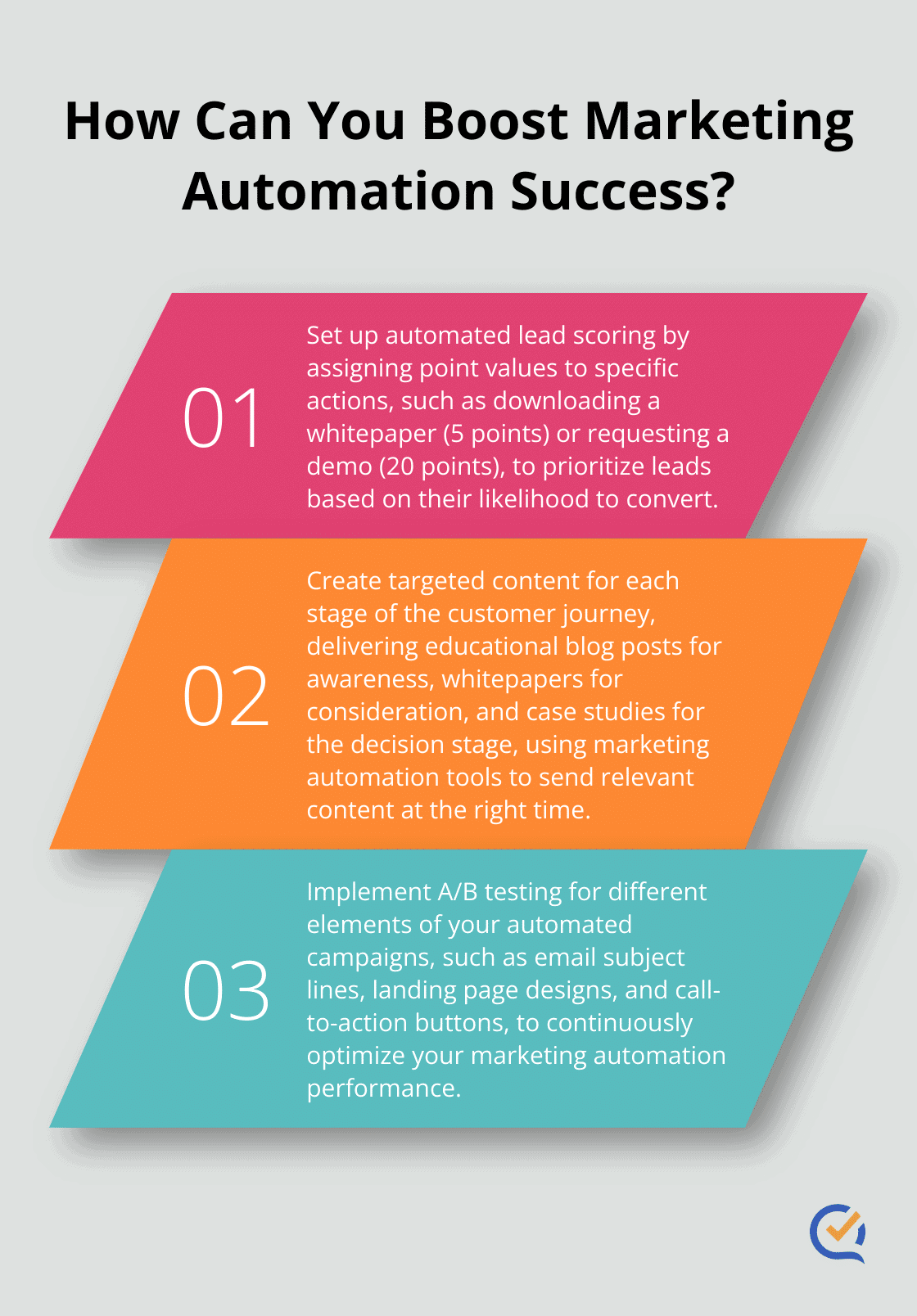 How Can You Boost Marketing Automation Success?

01

Set up automated lead scoring by assigning point values to specific actions, such as downloading a whitepaper (5 points) or requesting a demo (20 points), to prioritize leads based on their likelihood to convert.

02

Create targeted content for each stage of the customer journey, delivering educational blog posts for awareness, whitepapers for consideration, and case studies for the decision stage, using marketing automation tools to send relevant content at the right time.

03

Implement A/B testing for different elements of your automated campaigns, such as email subject lines, landing page designs, and call-to-action buttons, to continuously optimize your marketing automation performance.