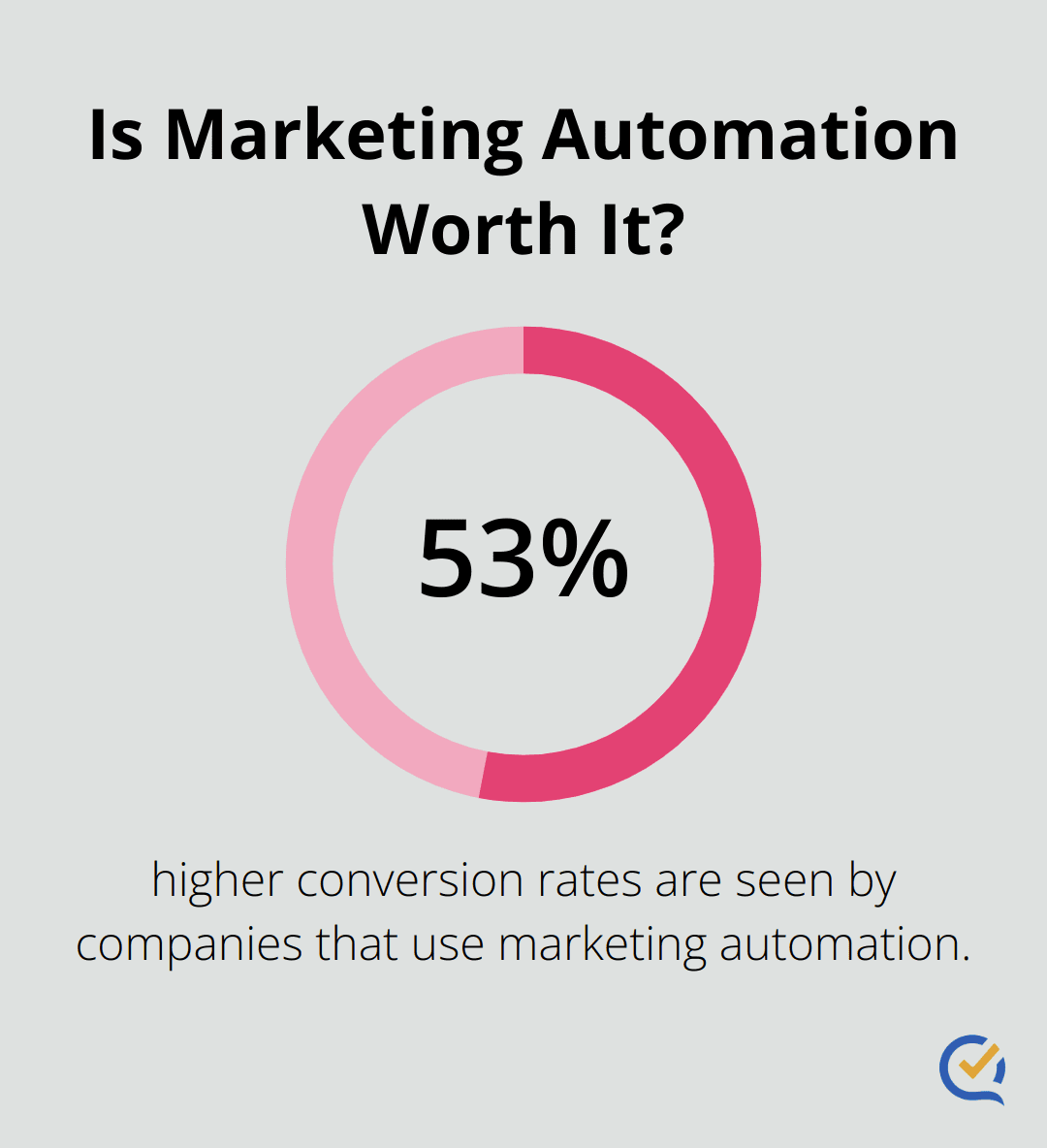 Is Marketing Automation Worth It?

53%

higher conversion rates are seen by companies that use marketing automation.