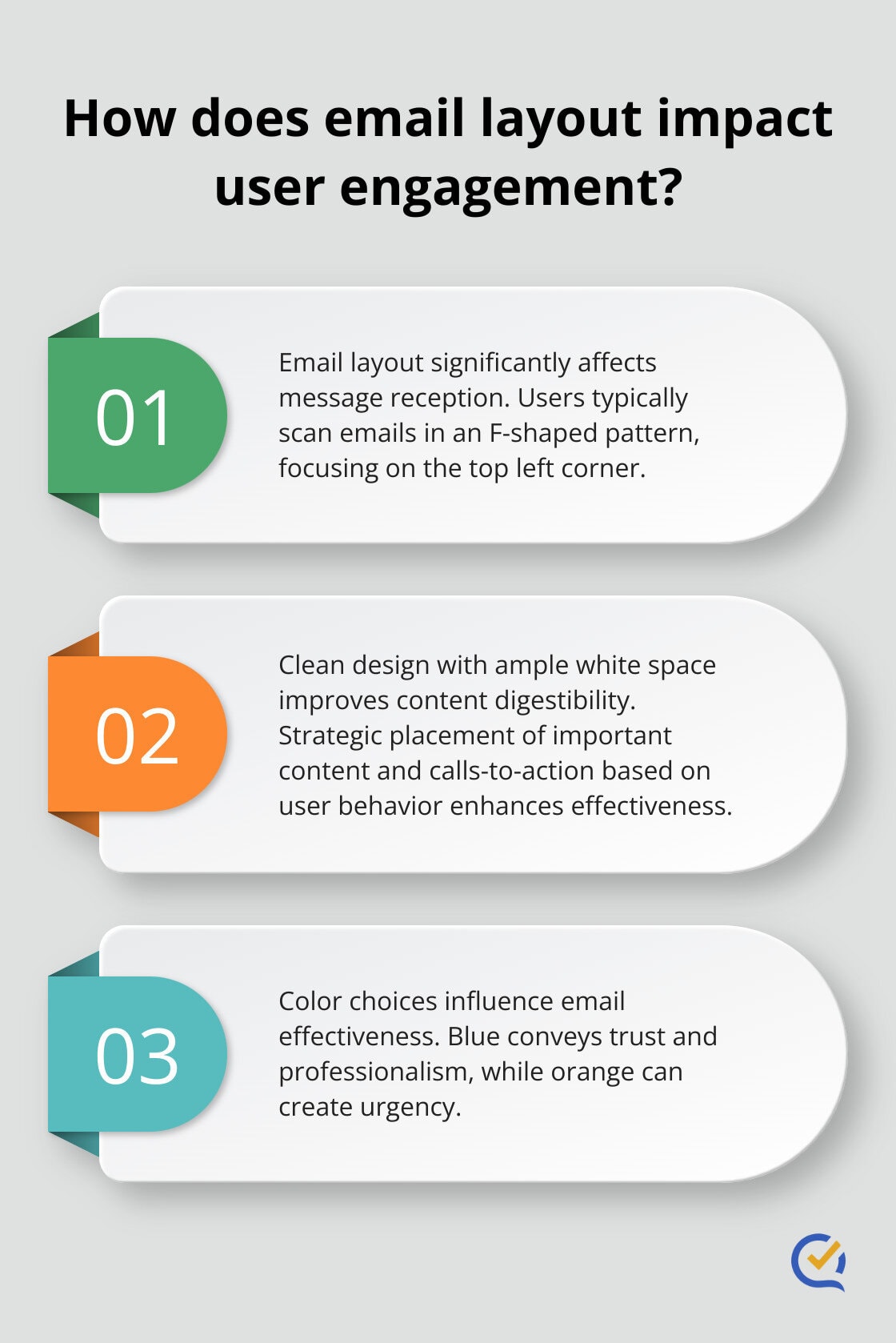 How does email layout impact user engagement?

01

Email layout significantly affects message reception. Users typically scan emails in an F-shaped pattern, focusing on the top left corner.

02

Clean design with ample white space improves content digestibility. Strategic placement of important content and calls-to-action based on user behavior enhances effectiveness.

03

Color choices influence email effectiveness. Blue conveys trust and professionalism, while orange can create urgency.