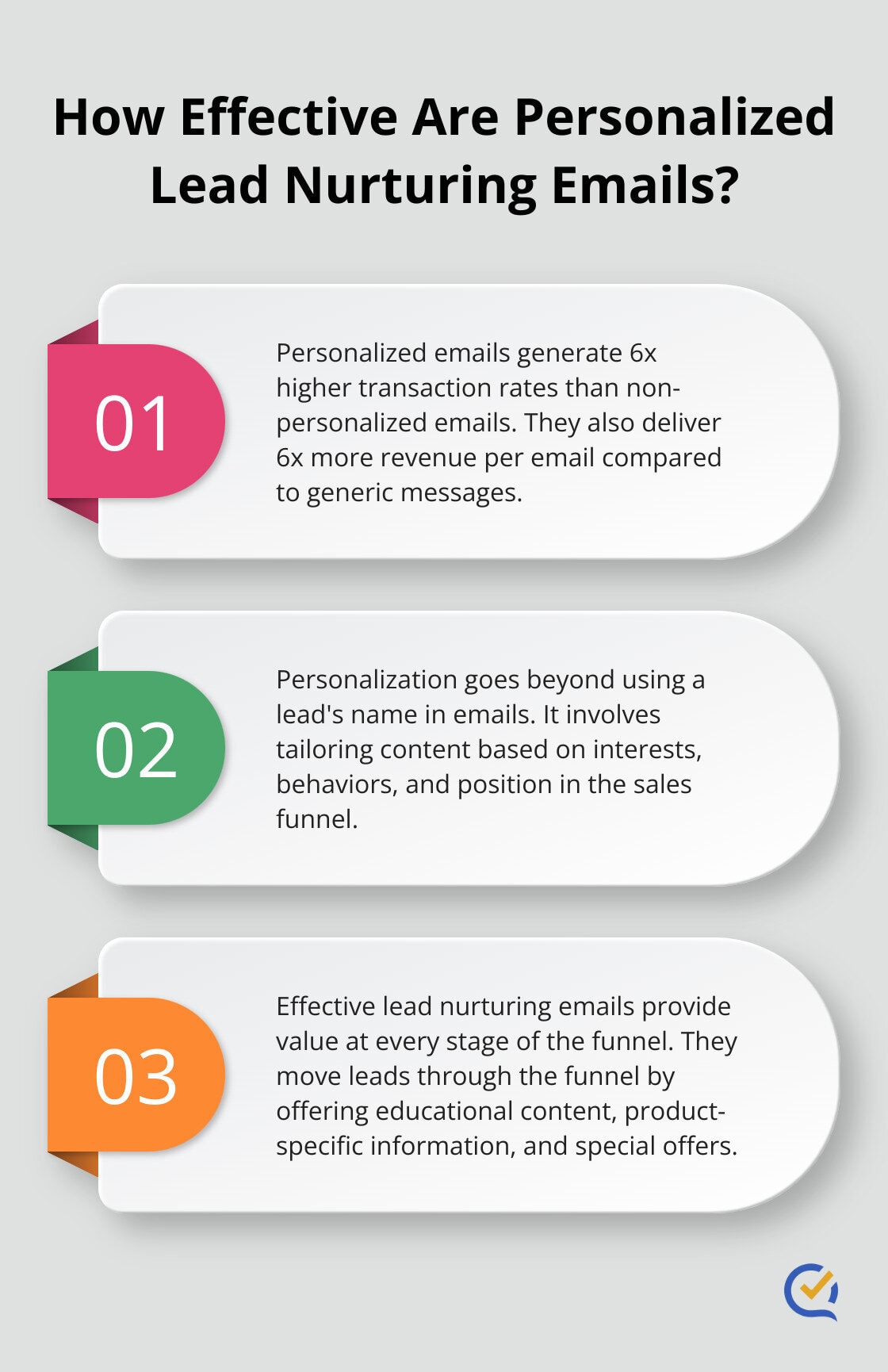 How Effective Are Personalized Lead Nurturing Emails?

01

Personalized emails generate 6x higher transaction rates than non-personalized emails. They also deliver 6x more revenue per email compared to generic messages.

02

Personalization goes beyond using a lead's name in emails. It involves tailoring content based on interests, behaviors, and position in the sales funnel.

03

Effective lead nurturing emails provide value at every stage of the funnel. They move leads through the funnel by offering educational content, product-specific information, and special offers.