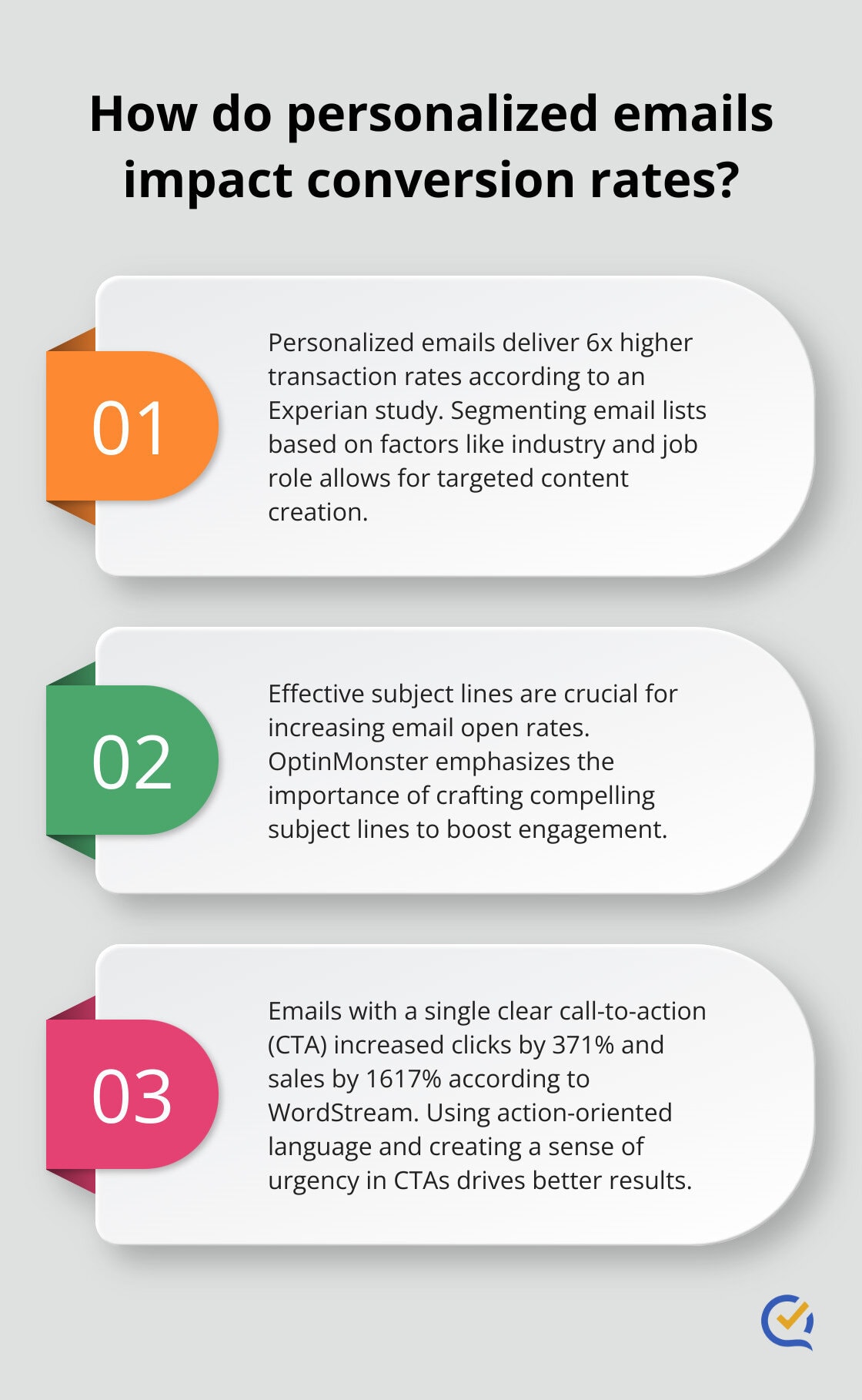 How do personalized emails impact conversion rates?

01

Personalized emails deliver 6x higher transaction rates according to an Experian study. Segmenting email lists based on factors like industry and job role allows for targeted content creation.

02

Effective subject lines are crucial for increasing email open rates. OptinMonster emphasizes the importance of crafting compelling subject lines to boost engagement.

03

Emails with a single clear call-to-action (CTA) increased clicks by 371% and sales by 1617% according to WordStream. Using action-oriented language and creating a sense of urgency in CTAs drives better results.