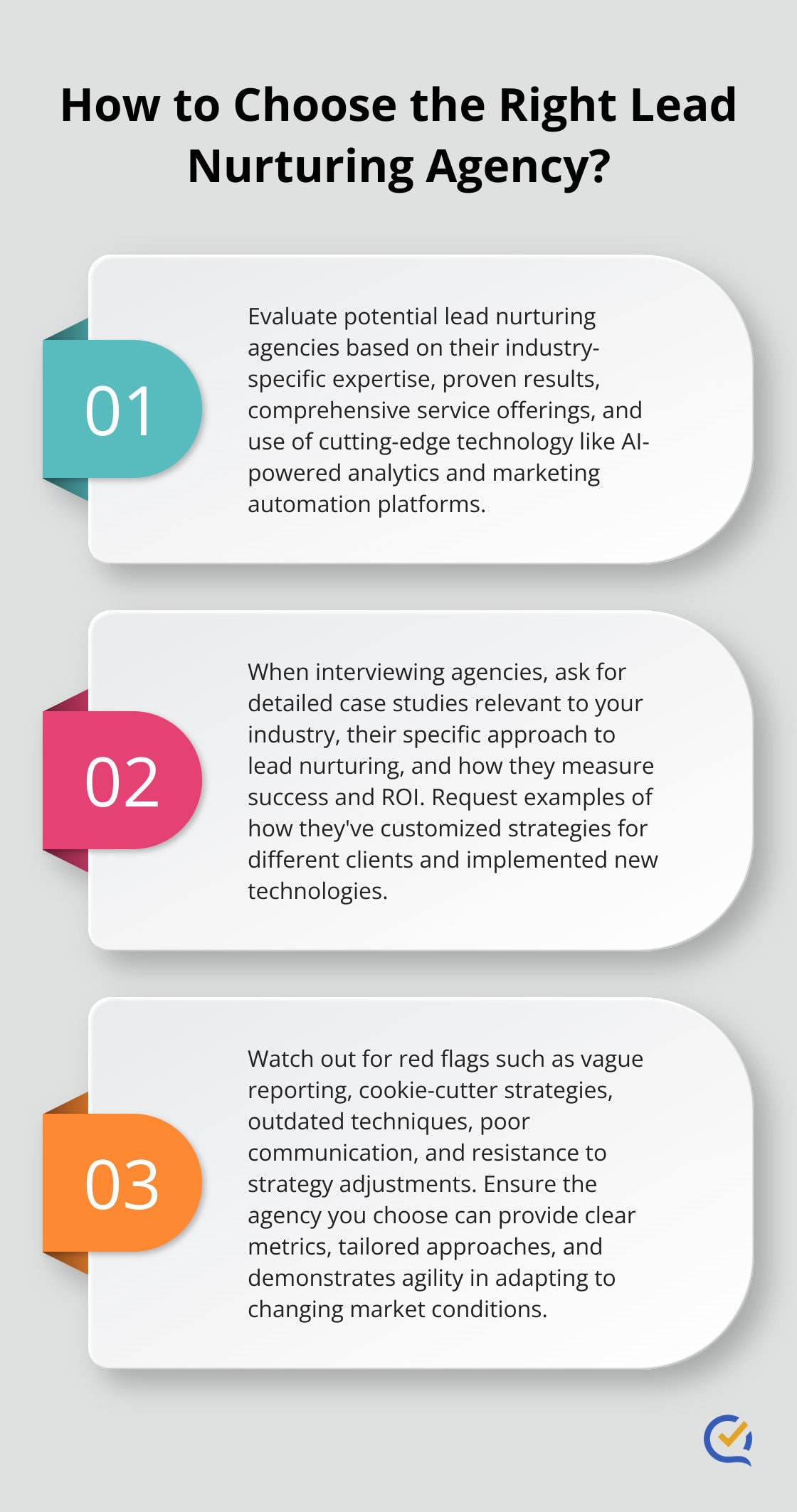 How to Choose the Right Lead Nurturing Agency?

01

Evaluate potential lead nurturing agencies based on their industry-specific expertise, proven results, comprehensive service offerings, and use of cutting-edge technology like AI-powered analytics and marketing automation platforms.

02

When interviewing agencies, ask for detailed case studies relevant to your industry, their specific approach to lead nurturing, and how they measure success and ROI. Request examples of how they've customized strategies for different clients and implemented new technologies.

03

Watch out for red flags such as vague reporting, cookie-cutter strategies, outdated techniques, poor communication, and resistance to strategy adjustments. Ensure the agency you choose can provide clear metrics, tailored approaches, and demonstrates agility in adapting to changing market conditions.