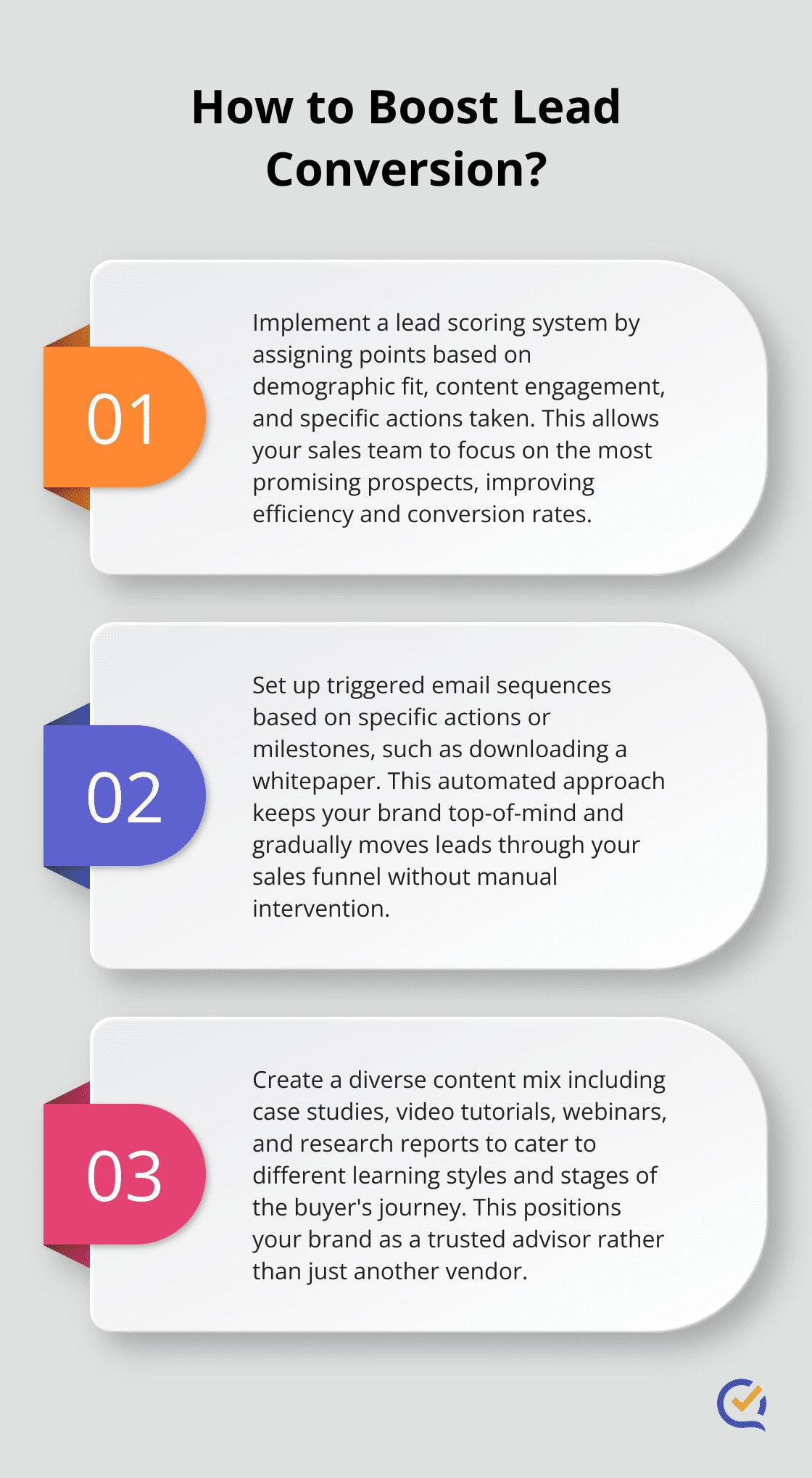 How to Boost Lead Conversion?

01

Implement a lead scoring system by assigning points based on demographic fit, content engagement, and specific actions taken. This allows your sales team to focus on the most promising prospects, improving efficiency and conversion rates.

02

Set up triggered email sequences based on specific actions or milestones, such as downloading a whitepaper. This automated approach keeps your brand top-of-mind and gradually moves leads through your sales funnel without manual intervention.

03

Create a diverse content mix including case studies, video tutorials, webinars, and research reports to cater to different learning styles and stages of the buyer's journey. This positions your brand as a trusted advisor rather than just another vendor.