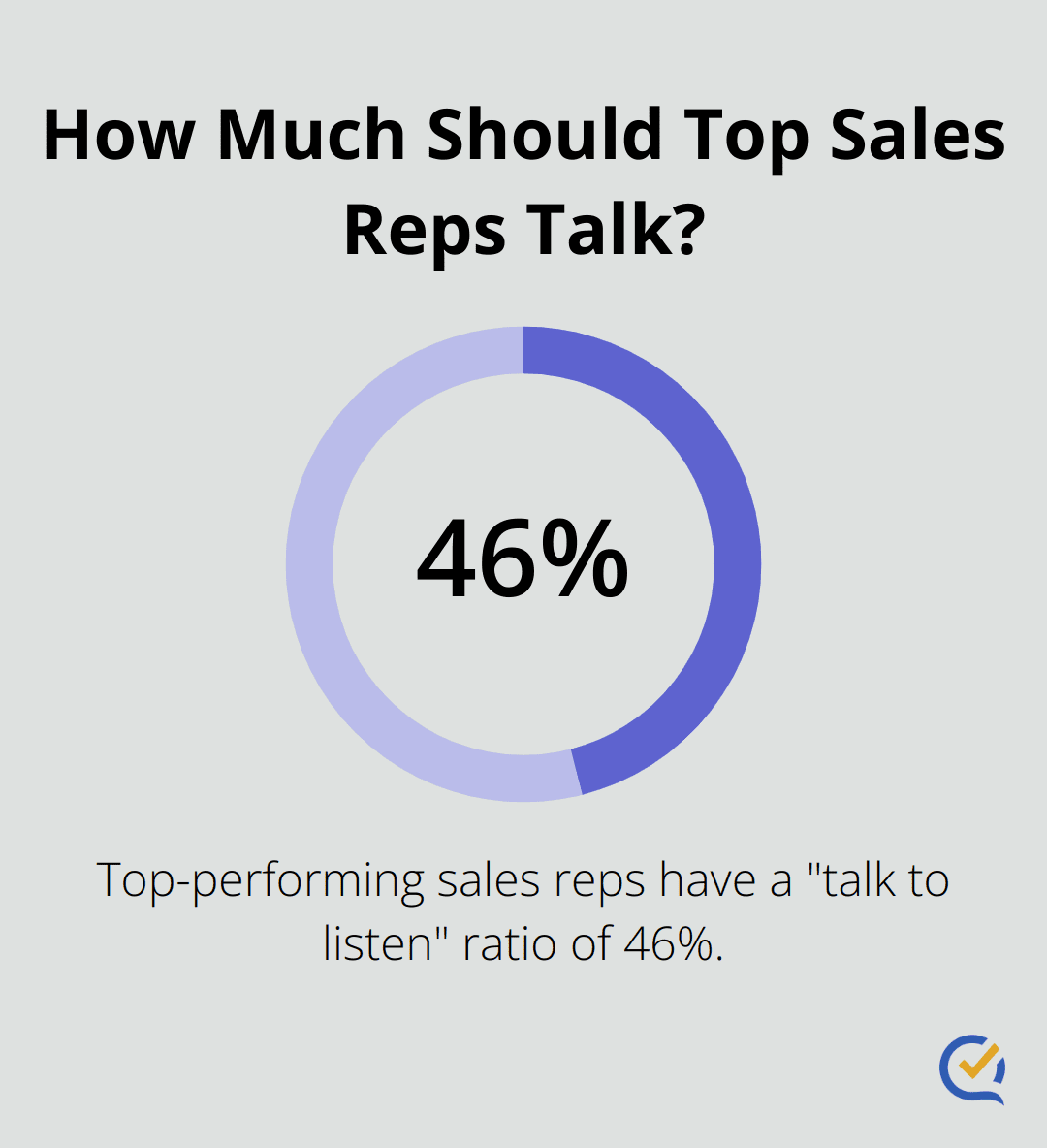 How Much Should Top Sales Reps Talk?

46%

Top-performing sales reps have a "talk to listen" ratio of 46%.