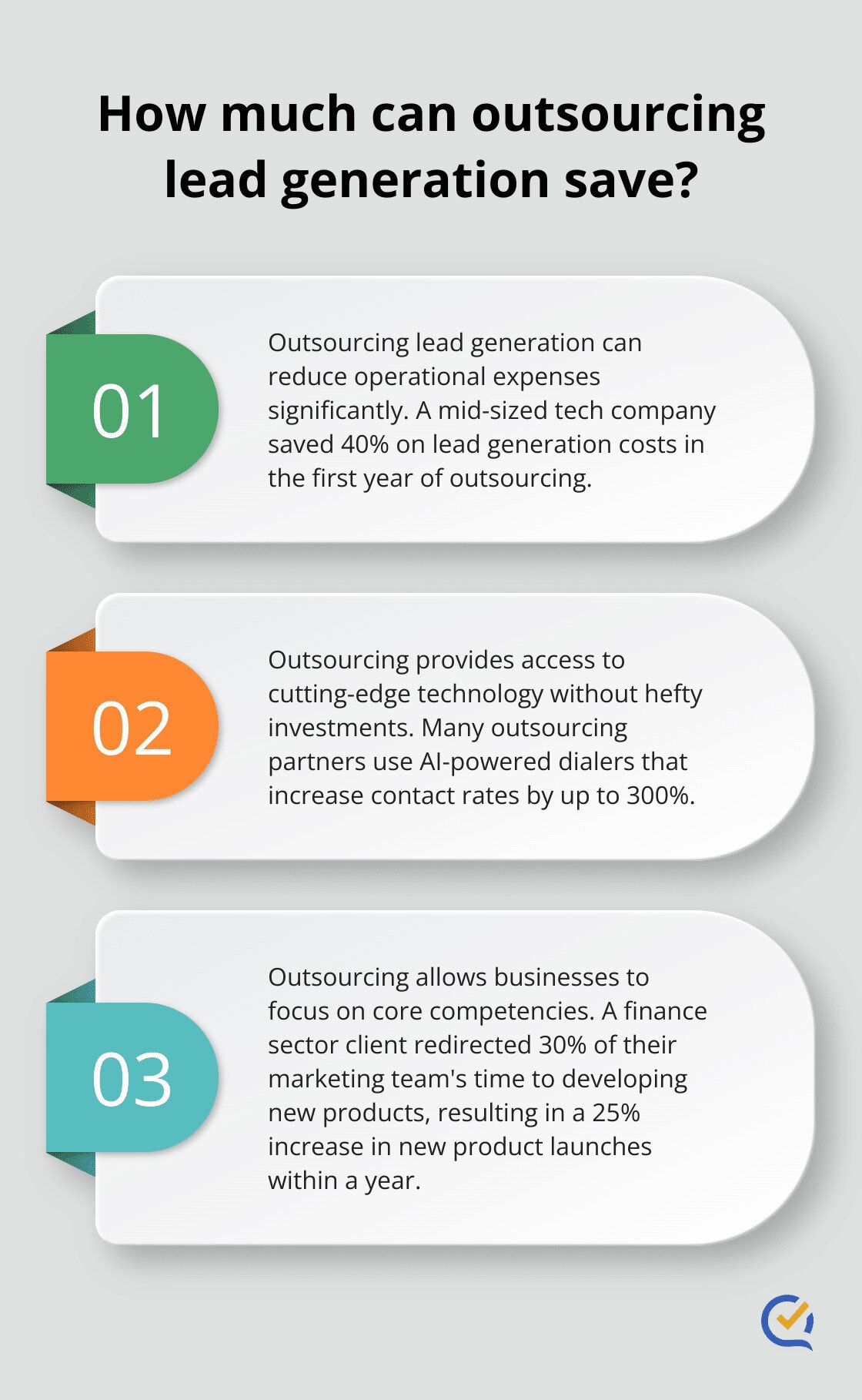 How much can outsourcing lead generation save?

01

Outsourcing lead generation can reduce operational expenses significantly. A mid-sized tech company saved 40% on lead generation costs in the first year of outsourcing.

02

Outsourcing provides access to cutting-edge technology without hefty investments. Many outsourcing partners use AI-powered dialers that increase contact rates by up to 300%.

03

Outsourcing allows businesses to focus on core competencies. A finance sector client redirected 30% of their marketing team's time to developing new products, resulting in a 25% increase in new product launches within a year.