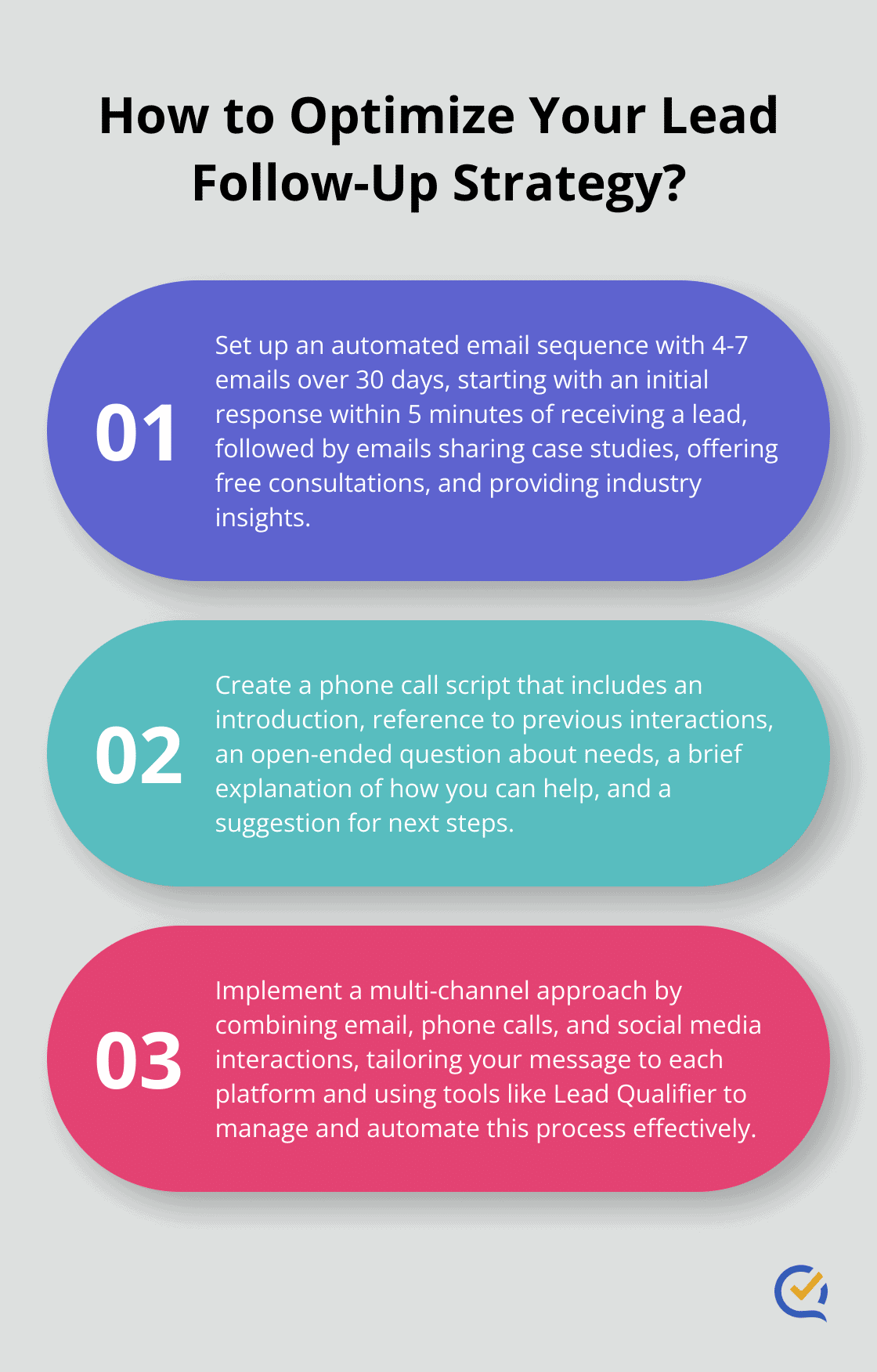 How to Optimize Your Lead Follow-Up Strategy?

01

Set up an automated email sequence with 4-7 emails over 30 days, starting with an initial response within 5 minutes of receiving a lead, followed by emails sharing case studies, offering free consultations, and providing industry insights.

02

Create a phone call script that includes an introduction, reference to previous interactions, an open-ended question about needs, a brief explanation of how you can help, and a suggestion for next steps.

03

Implement a multi-channel approach by combining email, phone calls, and social media interactions, tailoring your message to each platform and using tools like Lead Qualifier to manage and automate this process effectively.