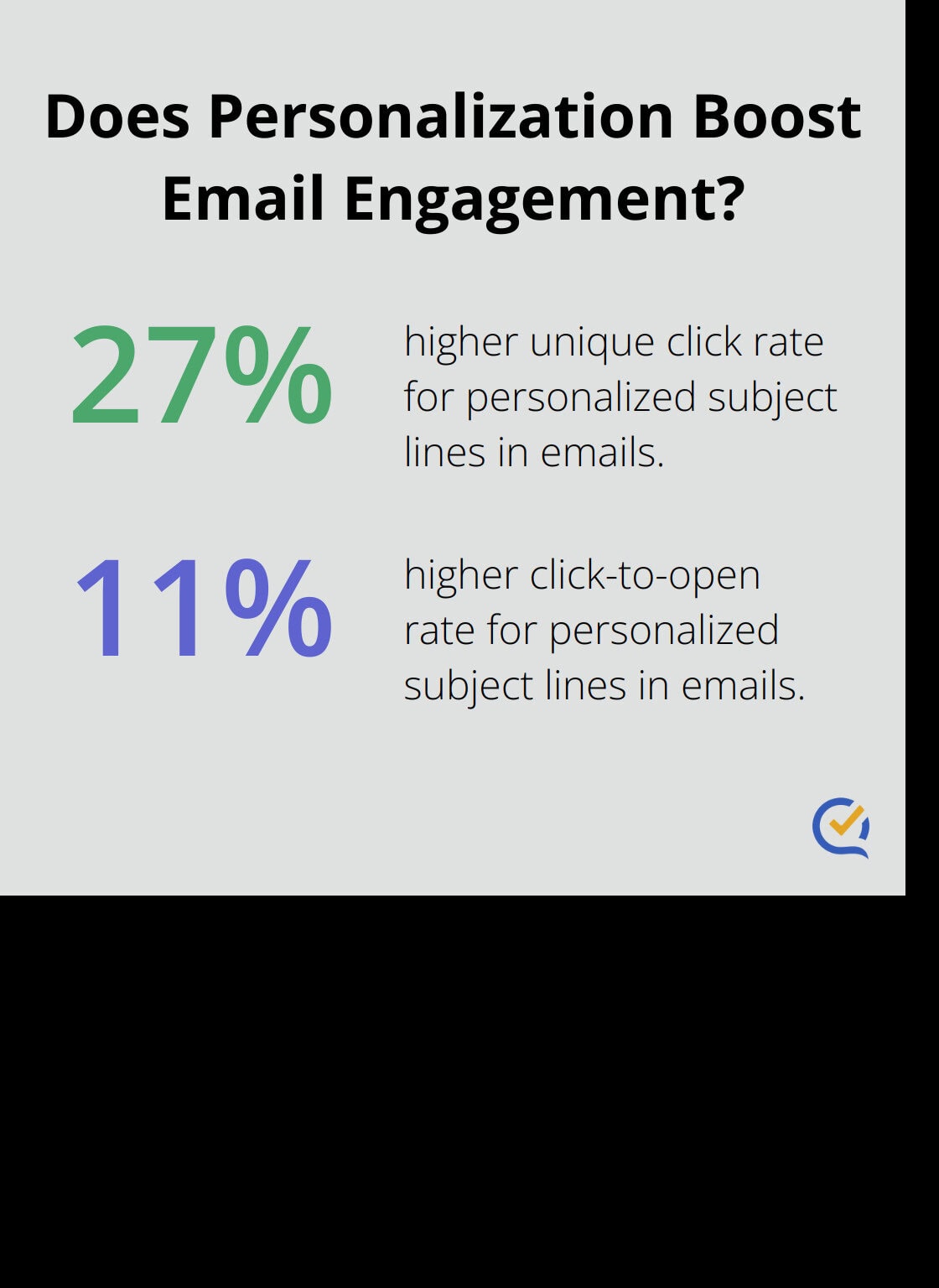 Does Personalization Boost Email Engagement?

27%

higher unique click rate for personalized subject lines in emails.

11%

higher click-to-open rate for personalized subject lines in emails.