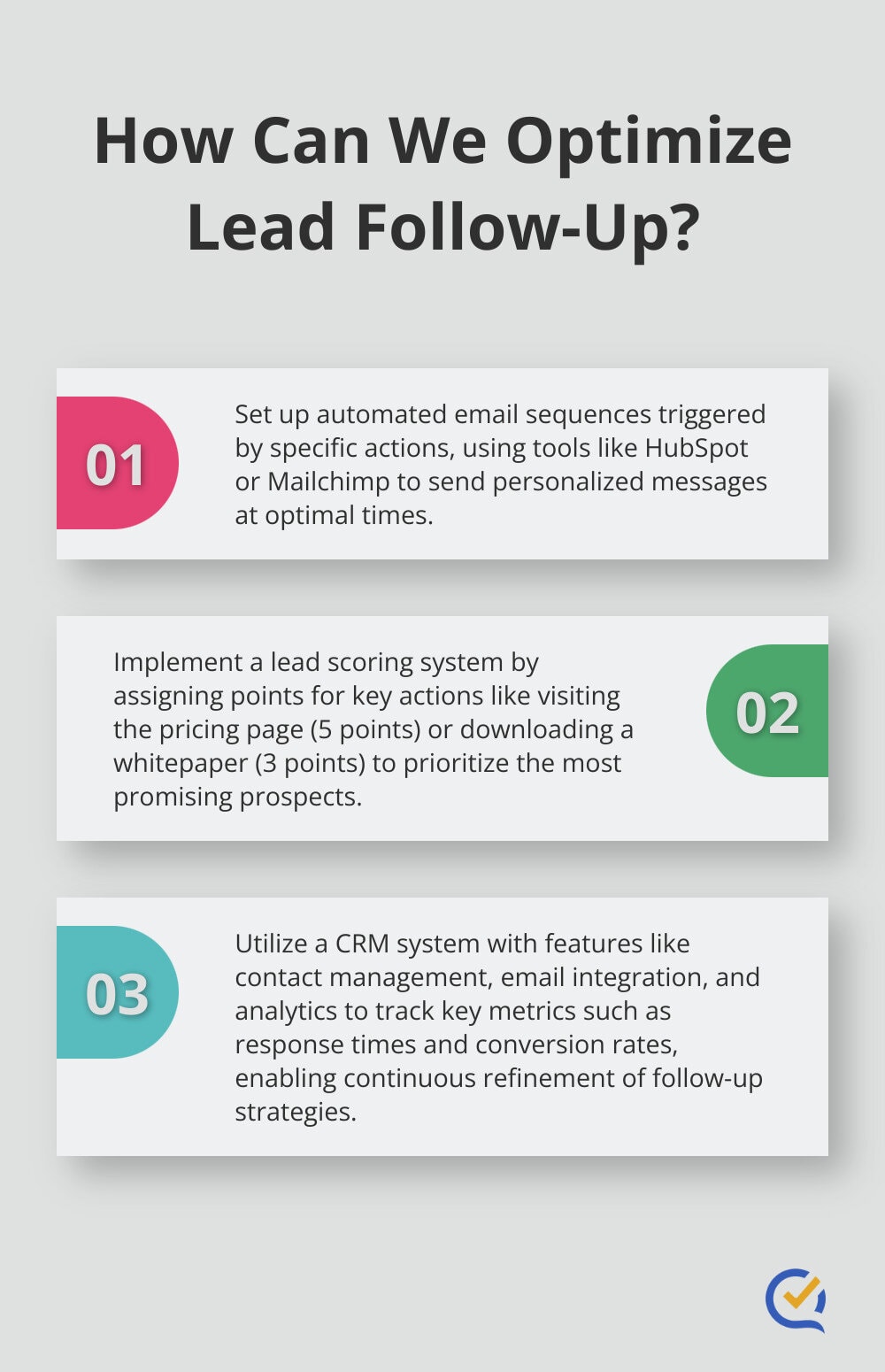 How Can We Optimize Lead Follow-Up?

01

Set up automated email sequences triggered by specific actions, using tools like HubSpot or Mailchimp to send personalized messages at optimal times.

Implement a lead scoring system by assigning points for key actions like visiting the pricing page (5 points) or downloading a whitepaper (3 points) to prioritize the most promising prospects.

02

03

Utilize a CRM system with features like contact management, email integration, and analytics to track key metrics such as response times and conversion rates, enabling continuous refinement of follow-up strategies.