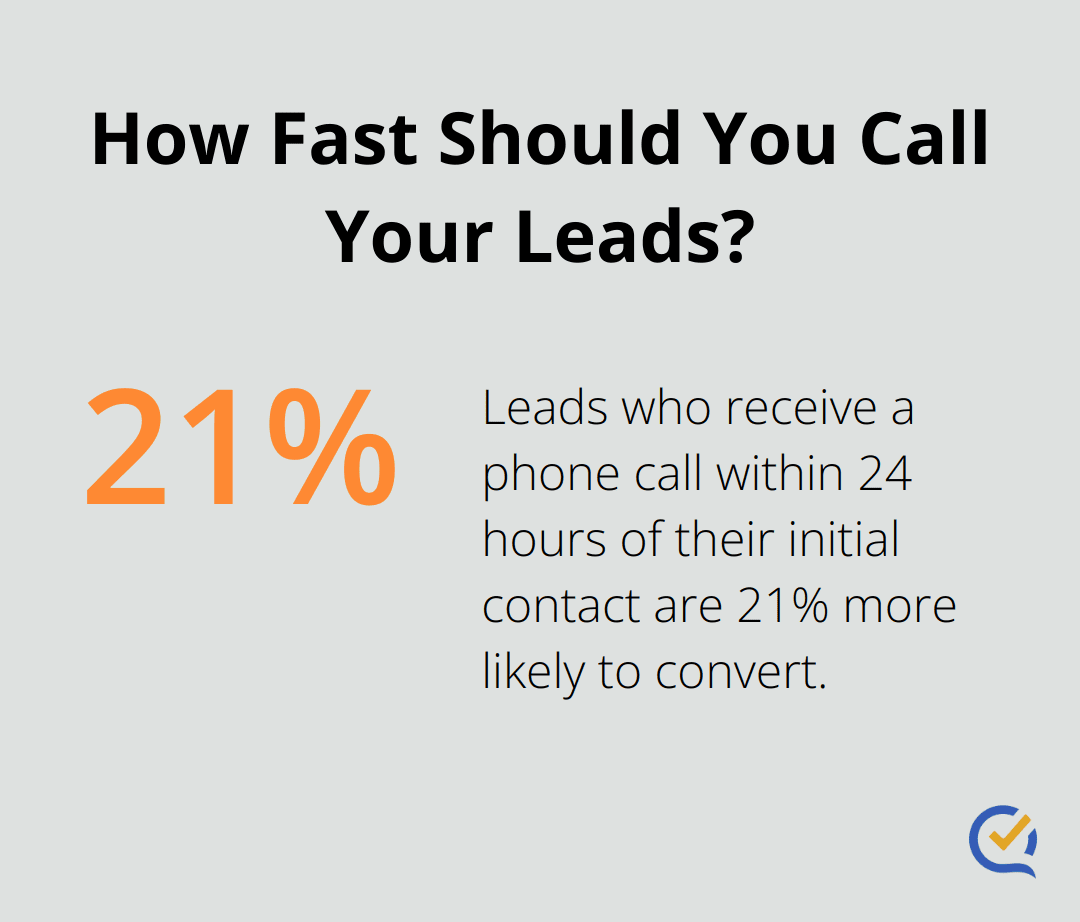 How Fast Should You Call Your Leads?

21%

Leads who receive a phone call within 24 hours of their initial contact are 21% more likely to convert.