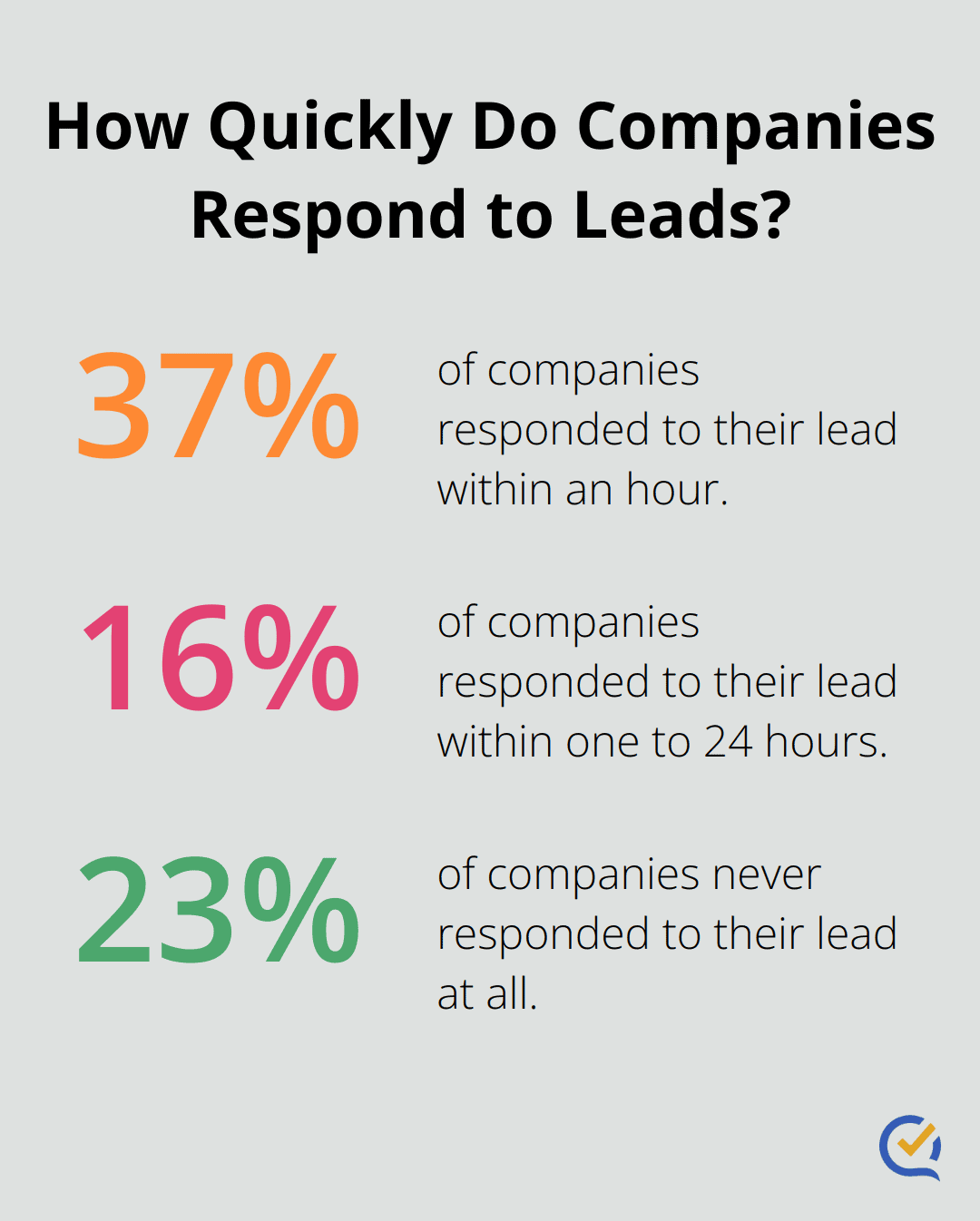 How Quickly Do Companies Respond to Leads?

37%

of companies responded to their lead within an hour.

16%

of companies responded to their lead within one to 24 hours.

23%

of companies never responded to their lead at all.