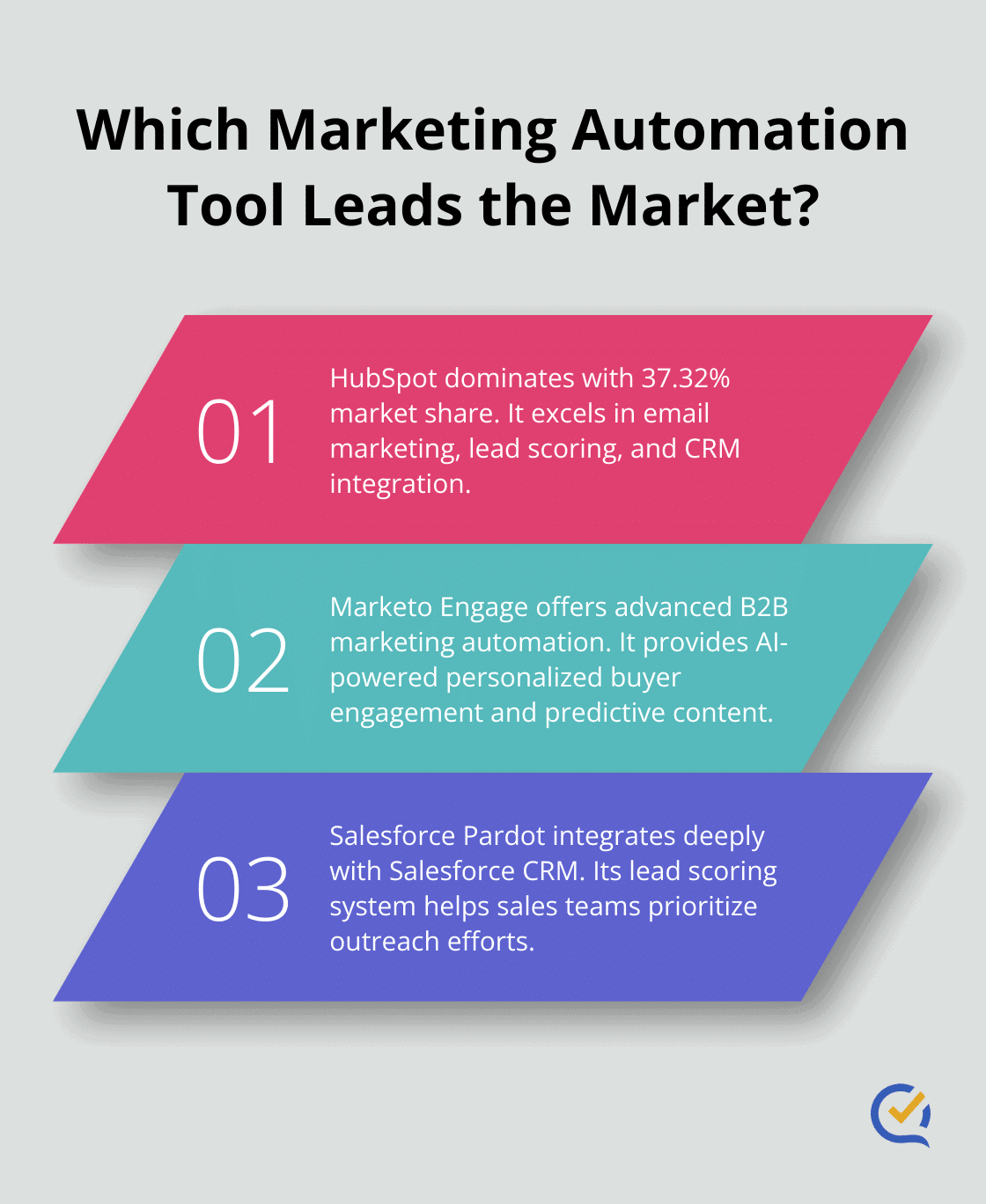 Which Marketing Automation Tool Leads the Market?

01

HubSpot dominates with 37.32% market share. It excels in email marketing, lead scoring, and CRM integration.

02

Marketo Engage offers advanced B2B marketing automation. It provides AI-powered personalized buyer engagement and predictive content.

03

Salesforce Pardot integrates deeply with Salesforce CRM. Its lead scoring system helps sales teams prioritize outreach efforts.