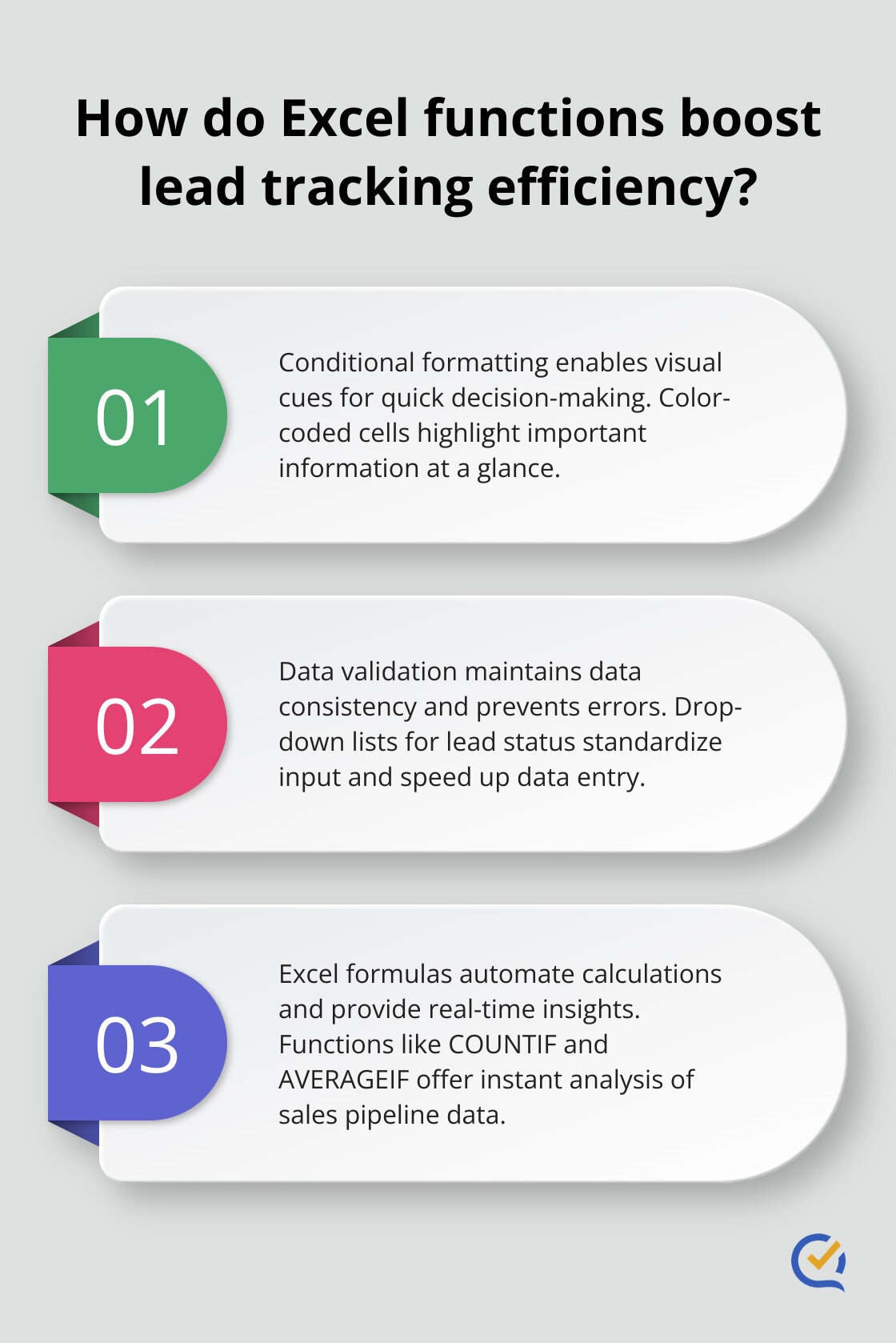 How do Excel functions boost lead tracking efficiency?

01

Conditional formatting enables visual cues for quick decision-making. Color-coded cells highlight important information at a glance.

02

Data validation maintains data consistency and prevents errors. Drop-down lists for lead status standardize input and speed up data entry.

03

Excel formulas automate calculations and provide real-time insights. Functions like COUNTIF and AVERAGEIF offer instant analysis of sales pipeline data.