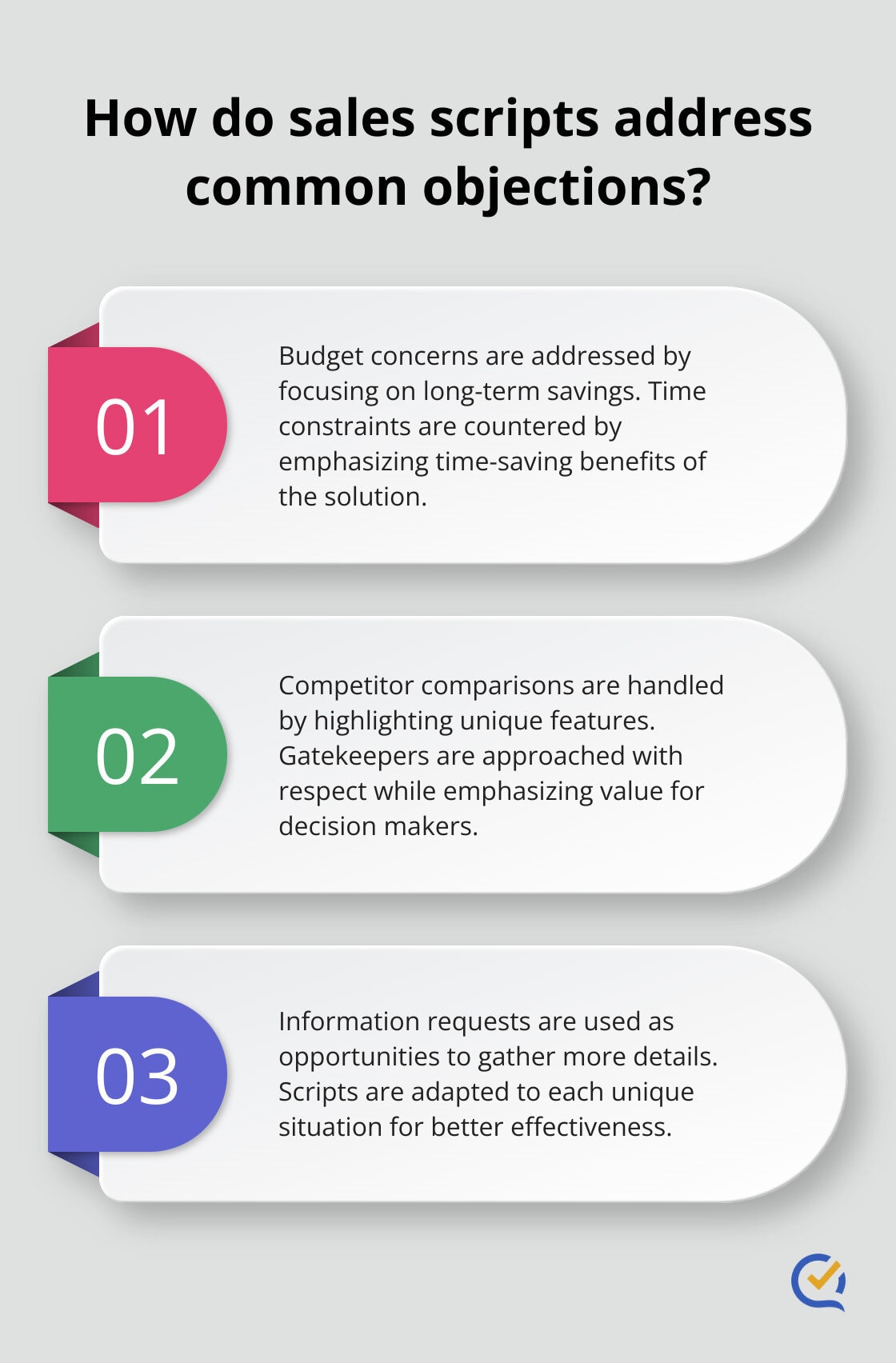 How do sales scripts address common objections?

01

Budget concerns are addressed by focusing on long-term savings. Time constraints are countered by emphasizing time-saving benefits of the solution.

02

Competitor comparisons are handled by highlighting unique features. Gatekeepers are approached with respect while emphasizing value for decision makers.

03

Information requests are used as opportunities to gather more details. Scripts are adapted to each unique situation for better effectiveness.