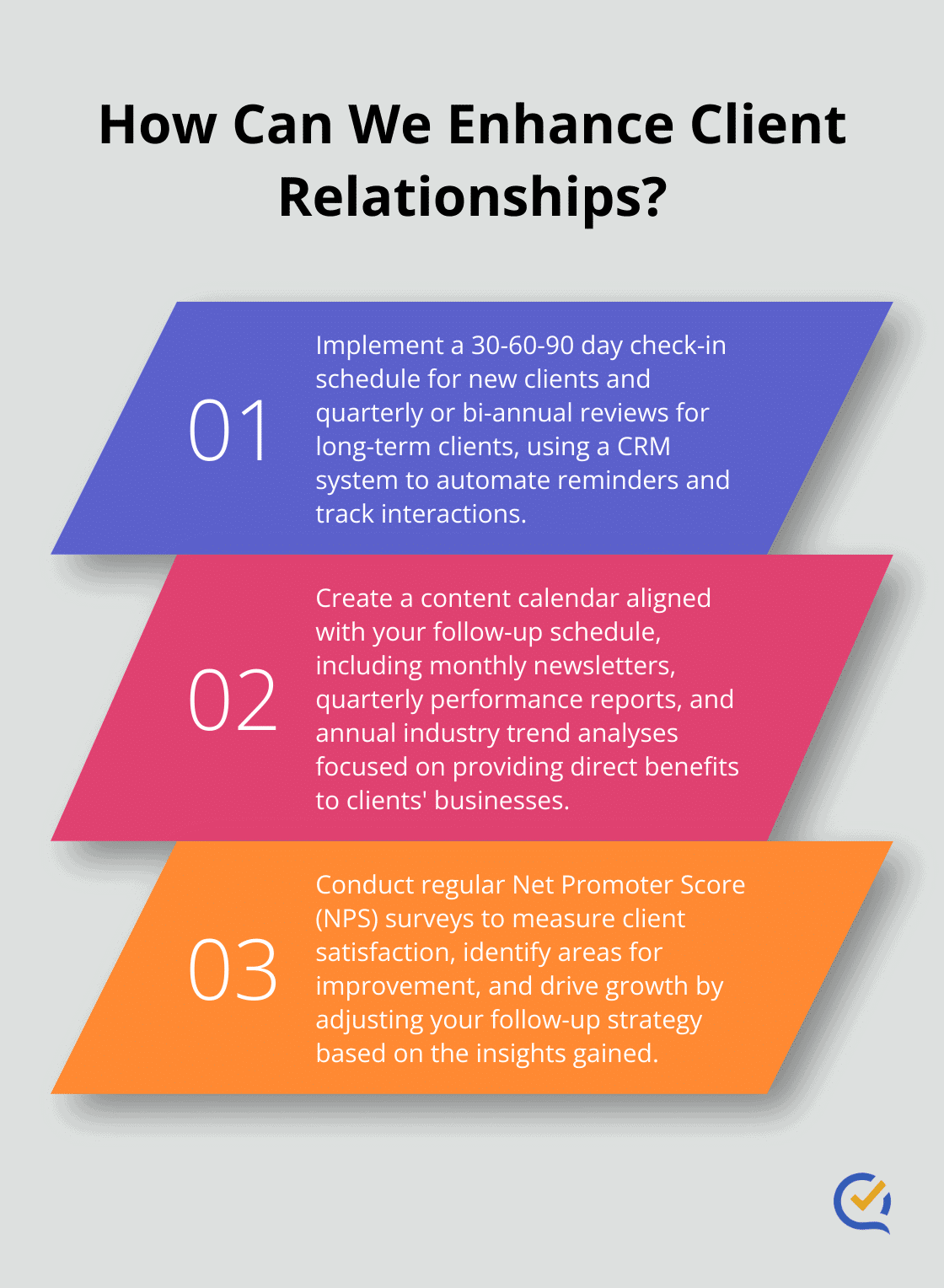 How Can We Enhance Client Relationships?

01

Implement a 30-60-90 day check-in schedule for new clients and quarterly or bi-annual reviews for long-term clients, using a CRM system to automate reminders and track interactions.

02

Create a content calendar aligned with your follow-up schedule, including monthly newsletters, quarterly performance reports, and annual industry trend analyses focused on providing direct benefits to clients' businesses.

03

Conduct regular Net Promoter Score (NPS) surveys to measure client satisfaction, identify areas for improvement, and drive growth by adjusting your follow-up strategy based on the insights gained.