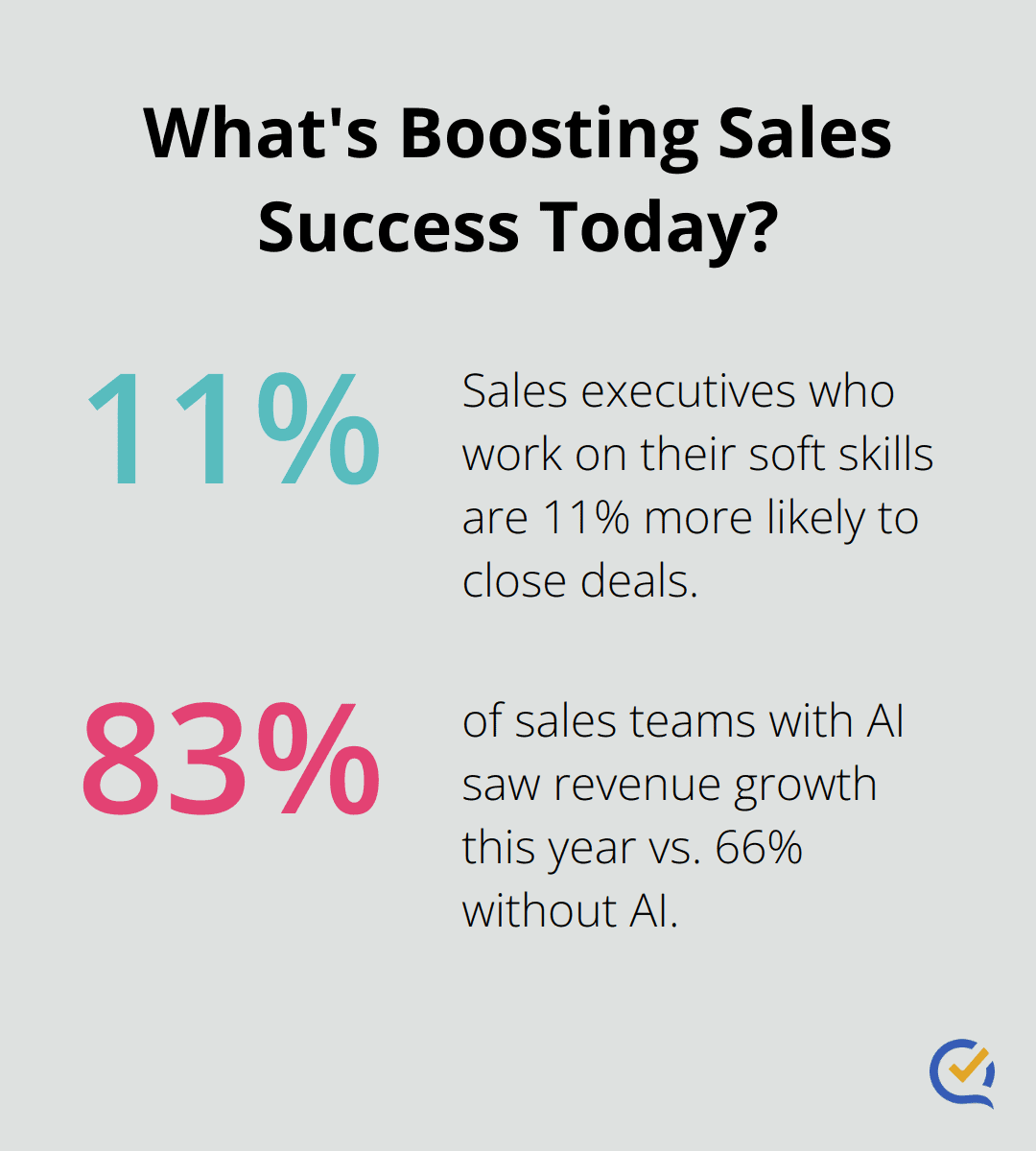 What's Boosting Sales Success Today?

11%

Sales executives who work on their soft skills are 11% more likely to close deals.

83%

of sales teams with AI saw revenue growth this year vs. 66% without AI.