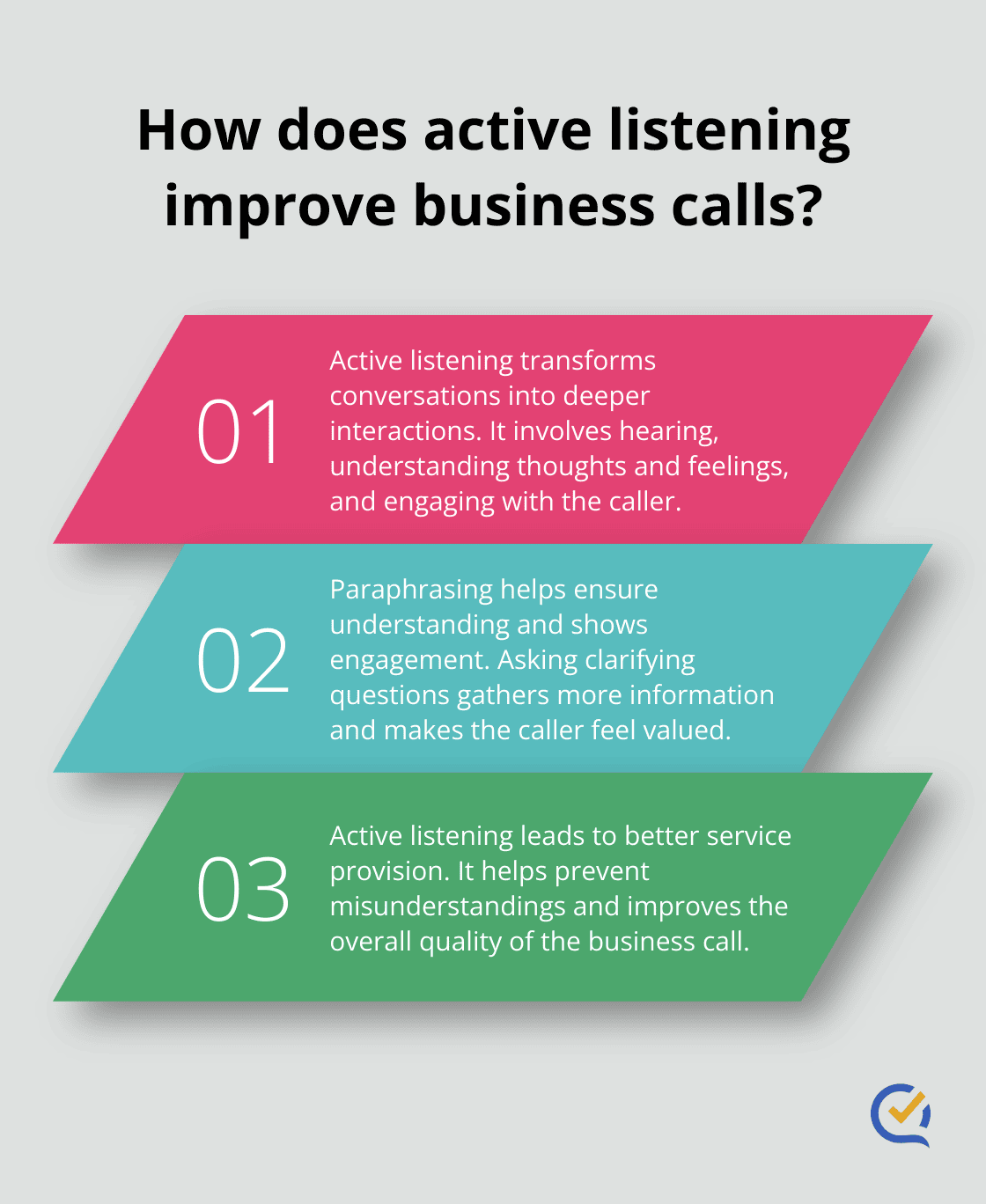 How does active listening improve business calls?

01

Active listening transforms conversations into deeper interactions. It involves hearing, understanding thoughts and feelings, and engaging with the caller.

02

Paraphrasing helps ensure understanding and shows engagement. Asking clarifying questions gathers more information and makes the caller feel valued.

03

Active listening leads to better service provision. It helps prevent misunderstandings and improves the overall quality of the business call.