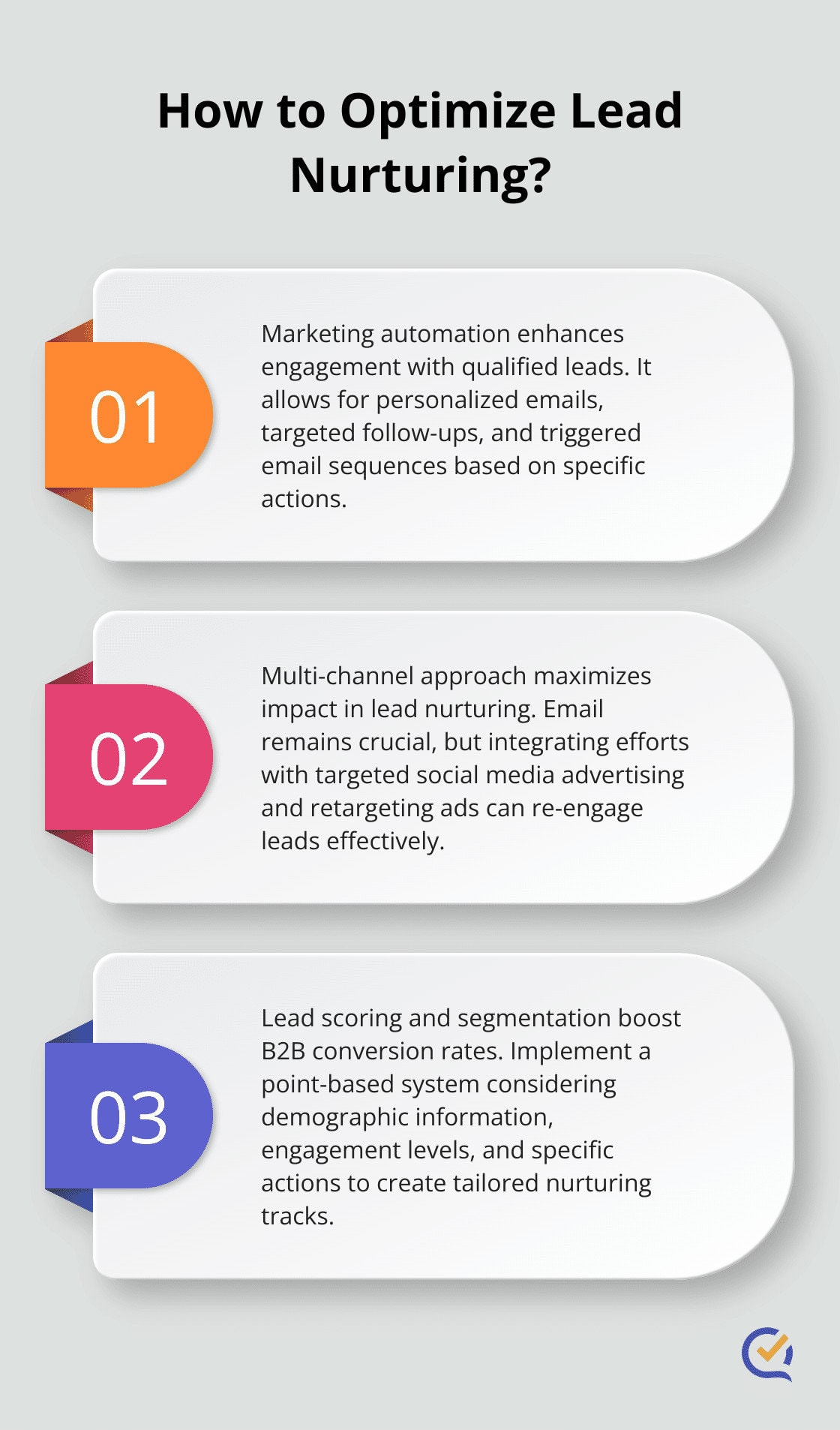 How to Optimize Lead Nurturing?

01

Marketing automation enhances engagement with qualified leads. It allows for personalized emails, targeted follow-ups, and triggered email sequences based on specific actions.

02

Multi-channel approach maximizes impact in lead nurturing. Email remains crucial, but integrating efforts with targeted social media advertising and retargeting ads can re-engage leads effectively.

03

Lead scoring and segmentation boost B2B conversion rates. Implement a point-based system considering demographic information, engagement levels, and specific actions to create tailored nurturing tracks.