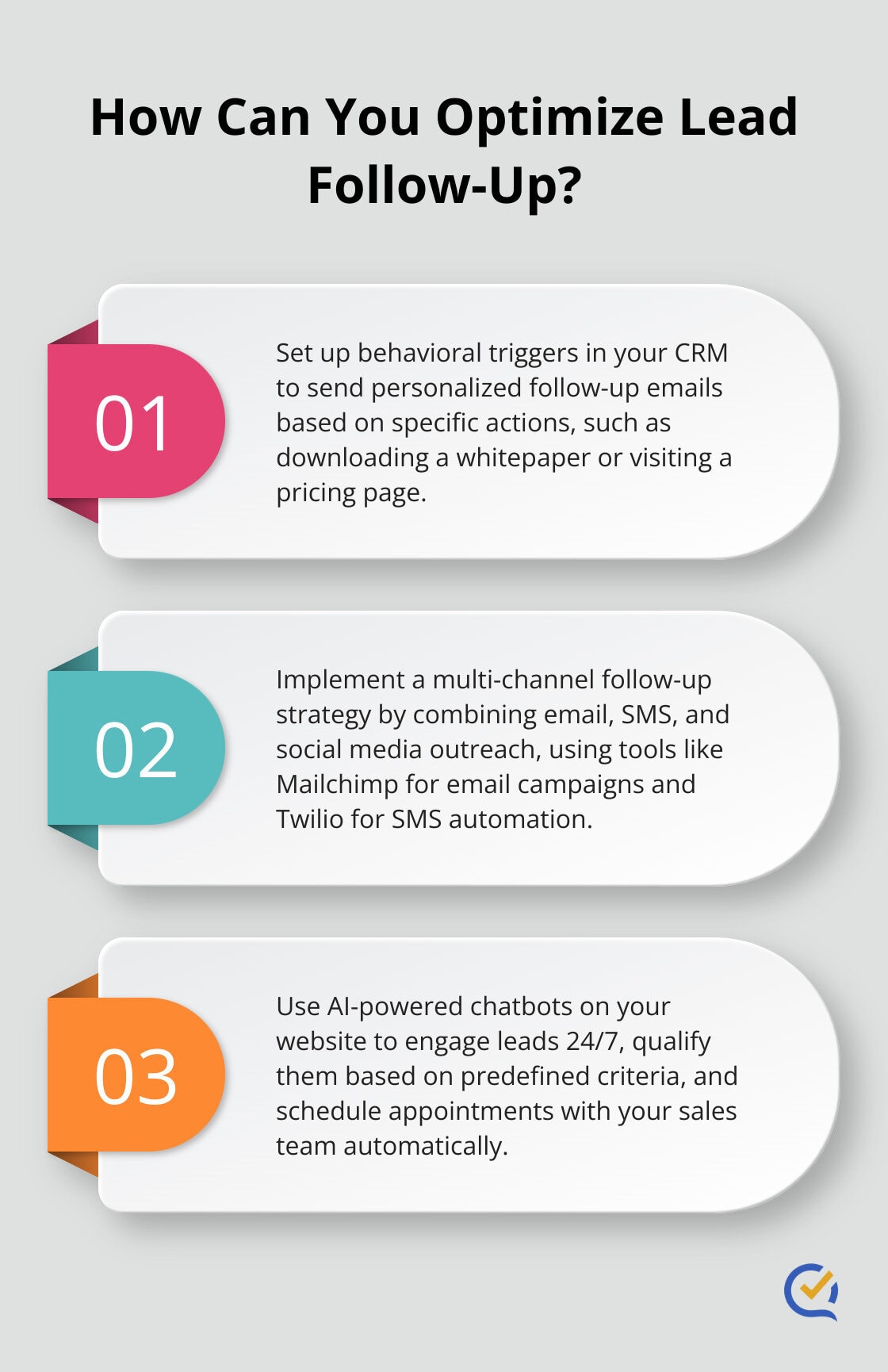 How Can You Optimize Lead Follow-Up?

01

Set up behavioral triggers in your CRM to send personalized follow-up emails based on specific actions, such as downloading a whitepaper or visiting a pricing page.

02

Implement a multi-channel follow-up strategy by combining email, SMS, and social media outreach, using tools like Mailchimp for email campaigns and Twilio for SMS automation.

03

Use AI-powered chatbots on your website to engage leads 24/7, qualify them based on predefined criteria, and schedule appointments with your sales team automatically.