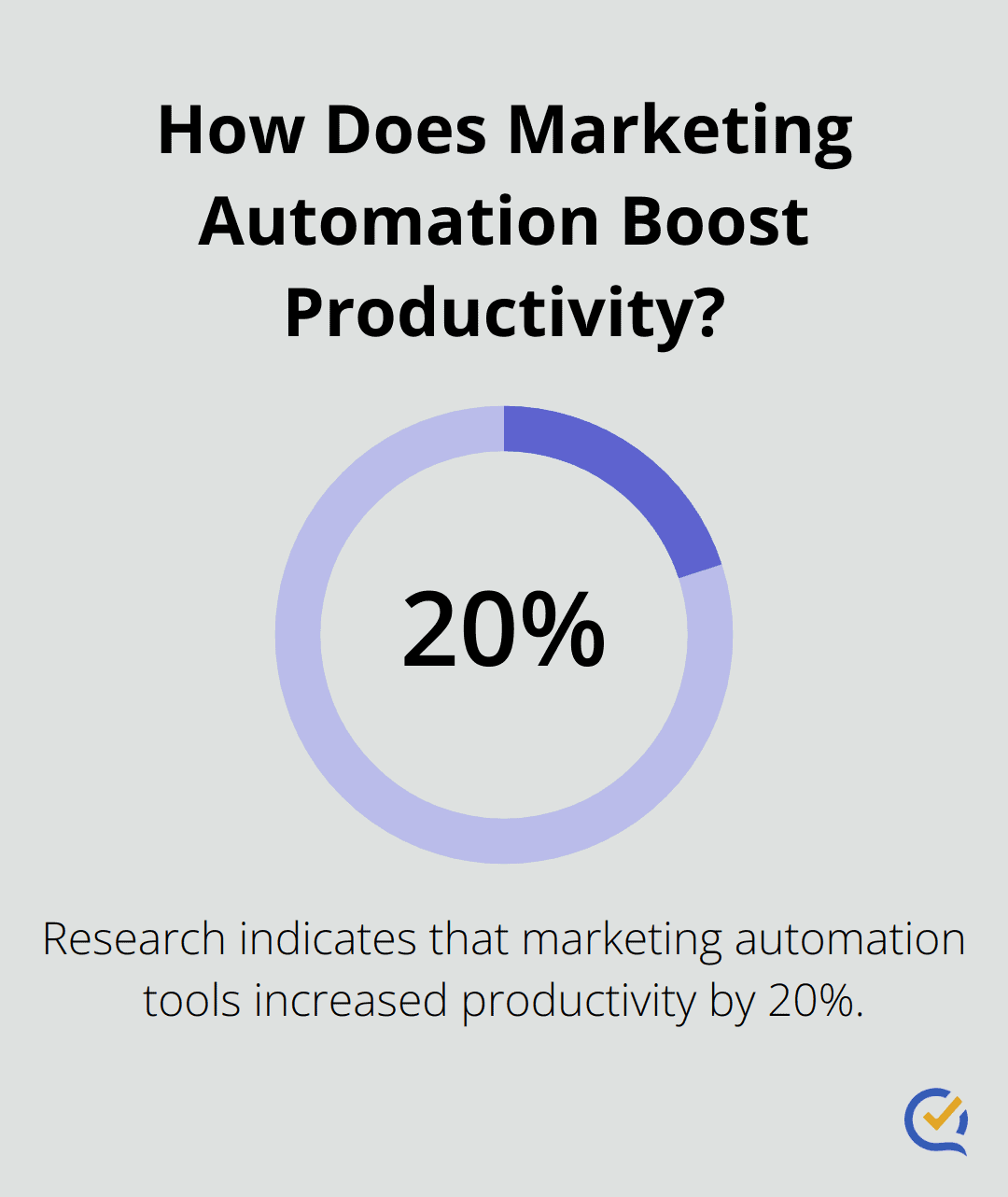 How Does Marketing Automation Boost Productivity?

20%

Research indicates that marketing automation tools increased productivity by 20%.