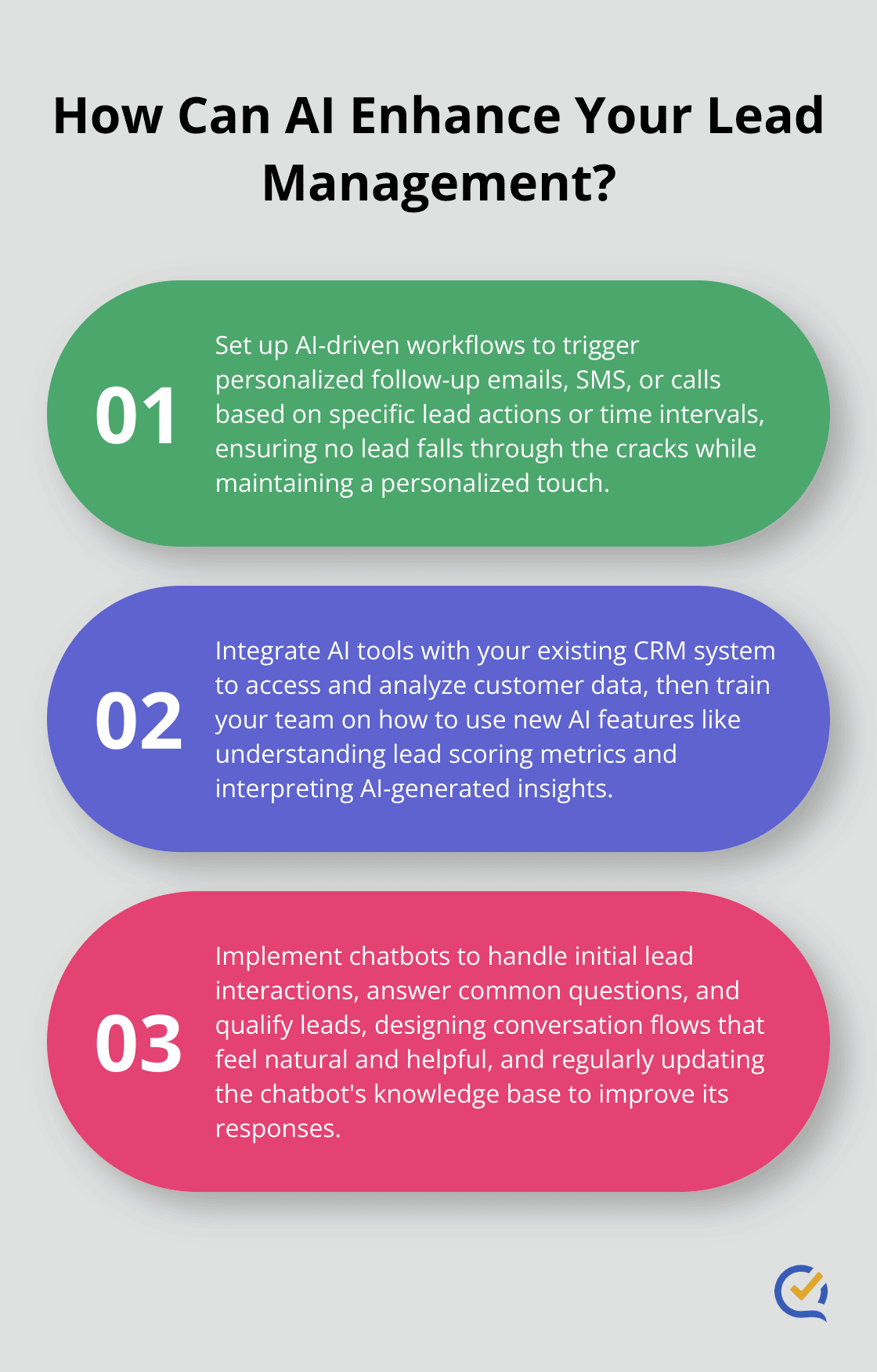 How Can AI Enhance Your Lead Management?

01

Set up AI-driven workflows to trigger personalized follow-up emails, SMS, or calls based on specific lead actions or time intervals, ensuring no lead falls through the cracks while maintaining a personalized touch.

02

Integrate AI tools with your existing CRM system to access and analyze customer data, then train your team on how to use new AI features like understanding lead scoring metrics and interpreting AI-generated insights.

03

Implement chatbots to handle initial lead interactions, answer common questions, and qualify leads, designing conversation flows that feel natural and helpful, and regularly updating the chatbot's knowledge base to improve its responses.